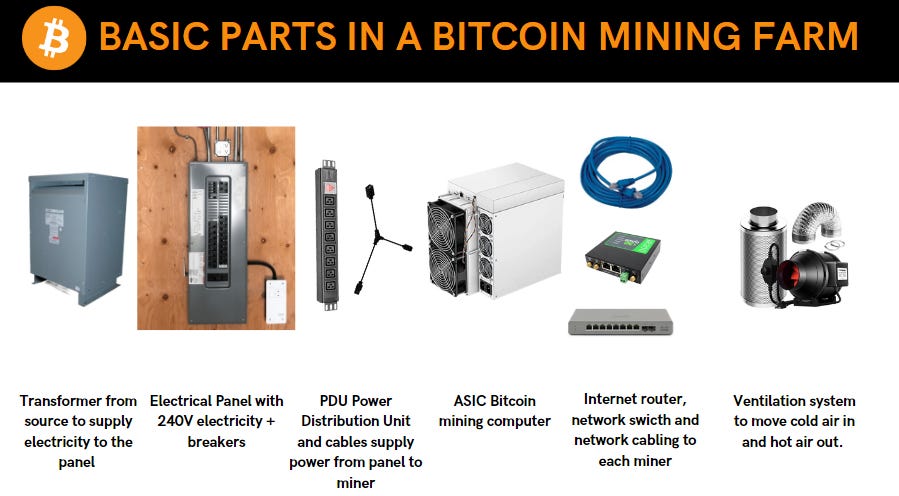 BASIC PARTS IN A BITCOIN MINING FARM

Transformer from source to supply electricity to the panel

Electrical Panel with 240V electricity + breakers

PDU Power Distribution Unit and cables supply power from panel to miner

ASIC Bitcoin mining computer

Internet router, network swicth and network cabling to each miner

Ventilation system to move cold air in and hot air out.