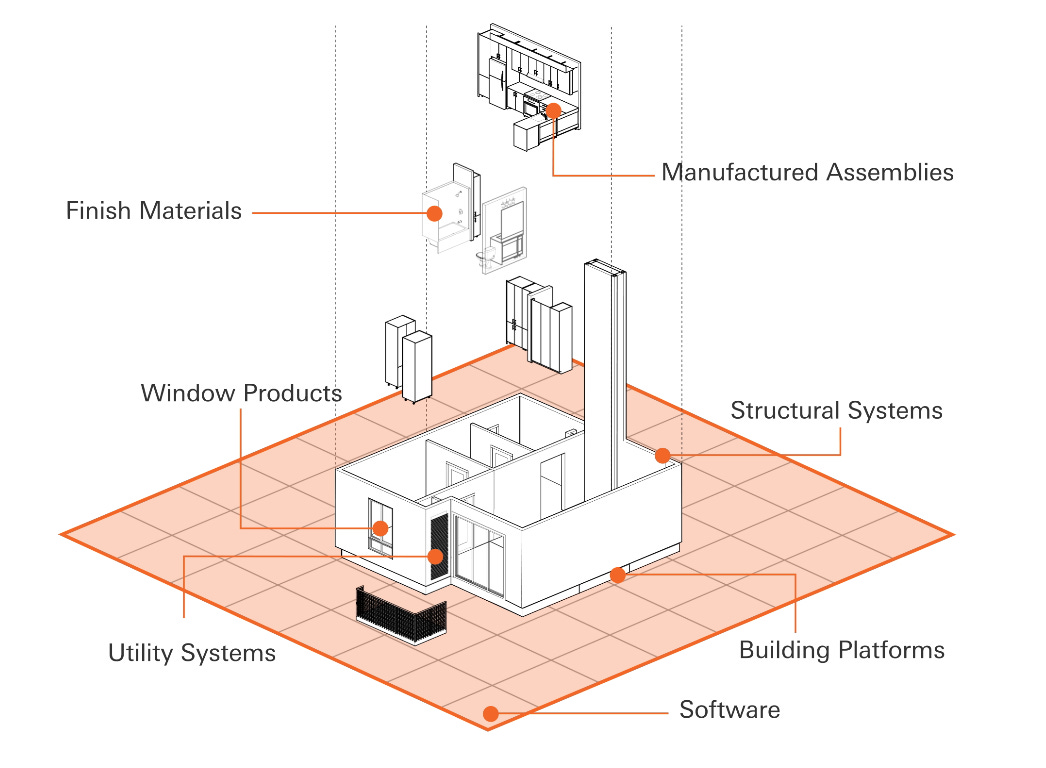 Manufactured Assemblies

Finish Materials

Window Products

Structural Systems

Utility Systems

Building Platforms

Software