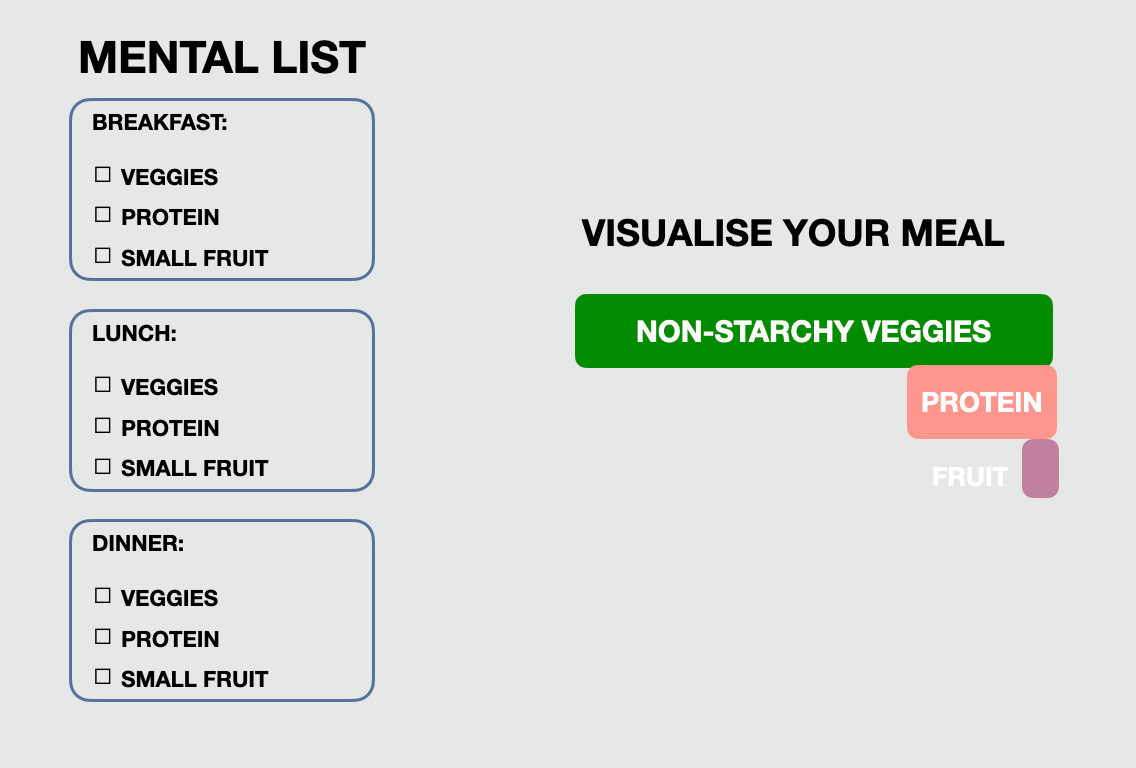 MENTAL LIST

BREAKFAST:

☐ VEGGIES
☐ PROTEIN
☐ SMALL FRUIT

LUNCH:

☐ VEGGIES
☐ PROTEIN
☐ SMALL FRUIT

DINNER:

☐ VEGGIES
☐ PROTEIN
☐ SMALL FRUIT

VISUALISE YOUR MEAL

NON-STARCHY VEGGIES

PROTEIN

FRUIT