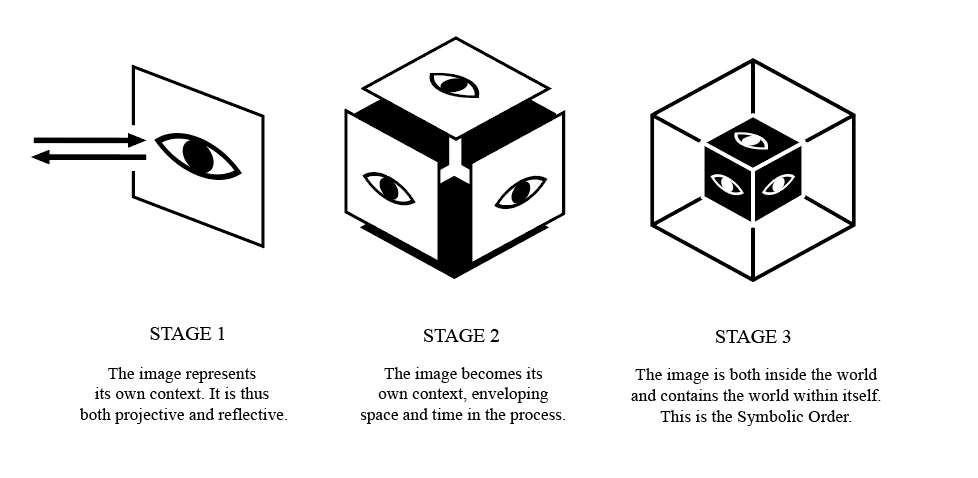 STAGE 1

The image represents its own context. It is thus both projective and reflective.

STAGE 2

The image becomes its own context, enveloping space and time in the process.

STAGE 3

The image is both inside the world and contains the world within itself. This is the Symbolic Order.