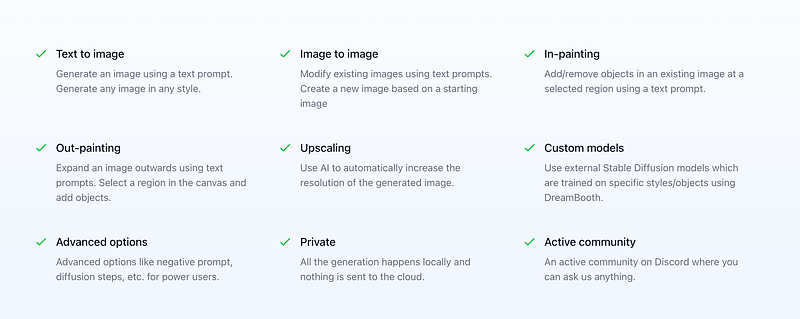 Text to image
Generate an image using a text prompt. Generate any image in any style.

Image to image
Modify existing images using text prompts. Create a new image based on a starting image

In-painting
Add/remove objects in an existing image at a selected region using a text prompt.

Out-painting
Expand an image outwards using text prompts. Select a region in the canvas and add objects.

Upscaling
Use AI to automatically increase the resolution of the generated image.

Custom models
Use external Stable Diffusion models which are trained on specific styles/objects using DreamBooth.

Advanced options
Advanced options like negative prompt, diffusion steps, etc. for power users.

Private
All the generation happens locally and nothing is sent to the cloud.

Active community
An active community on Discord where you can ask us anything.