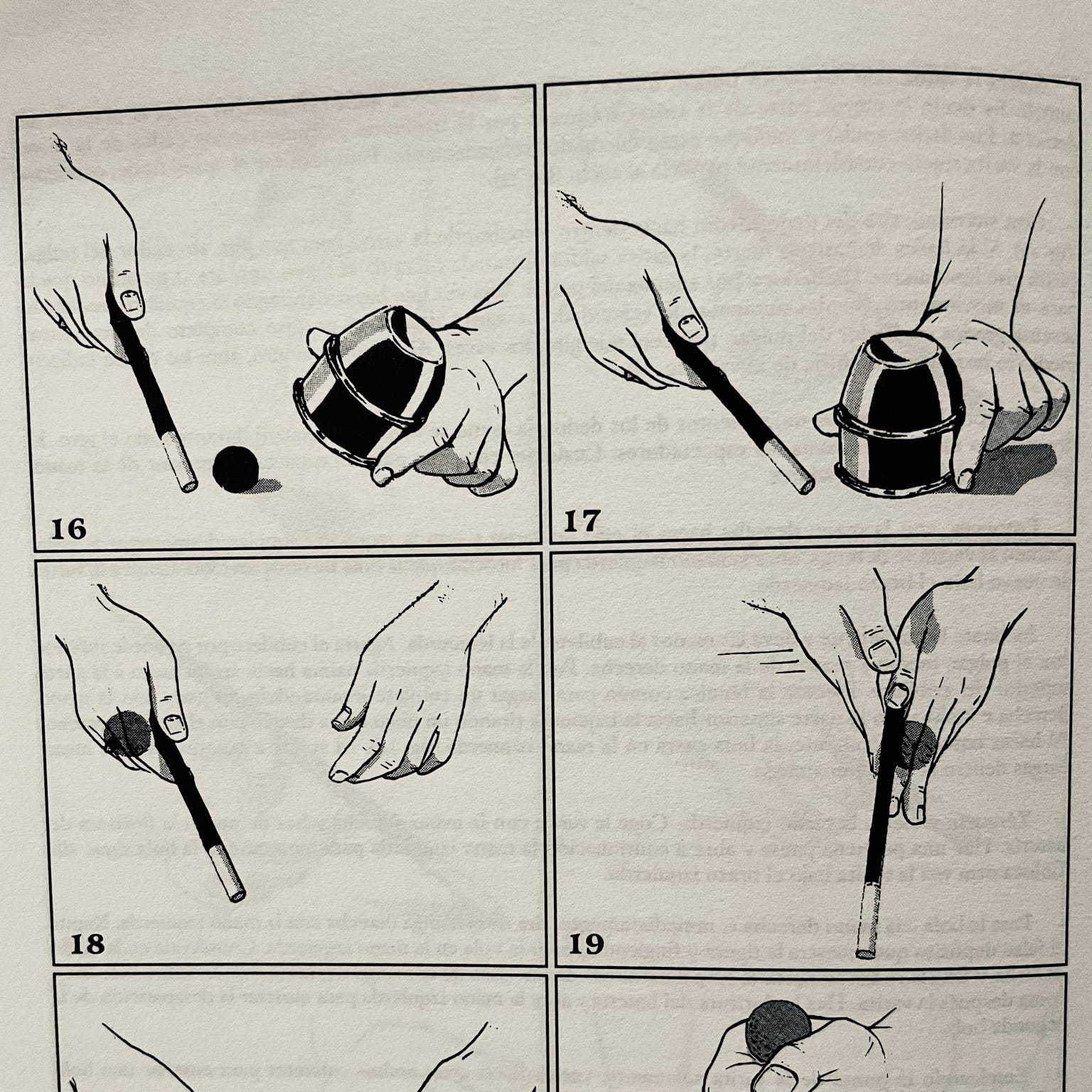 16

17

18

19