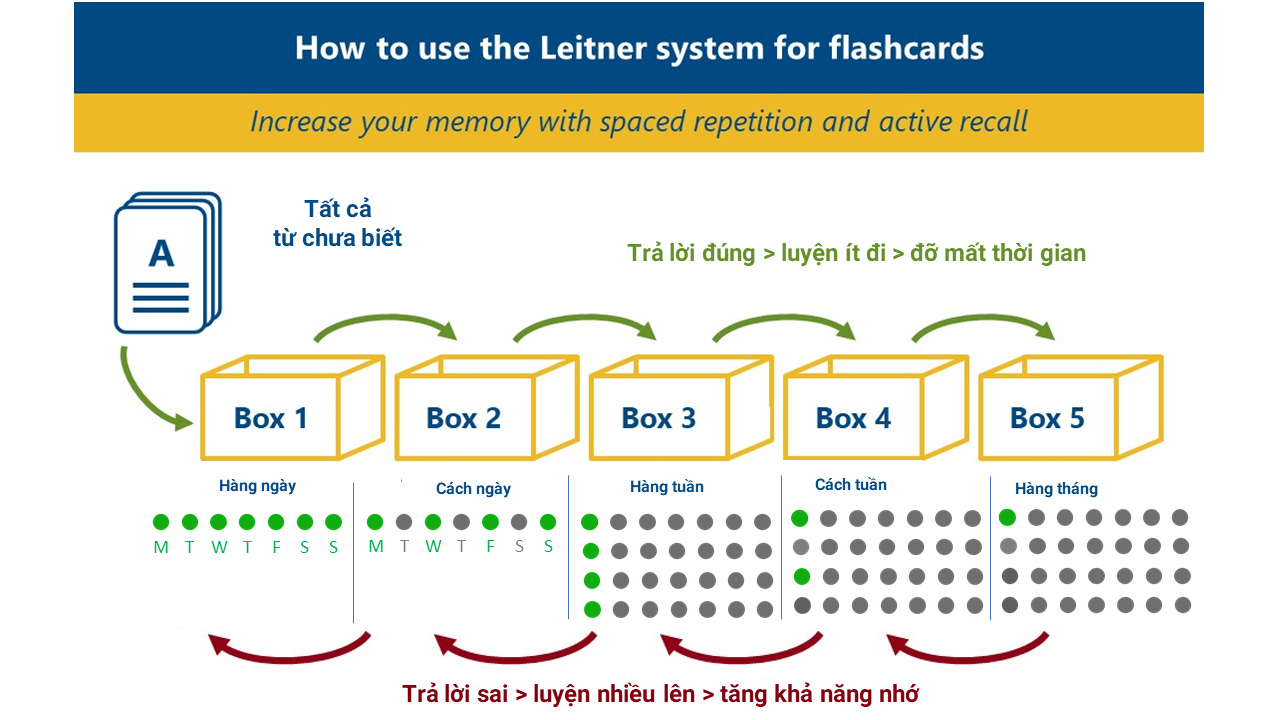 How to use the Leitner system for flashcards

Increase your memory with spaced repetition and active recall

A

Tất cả từ chưa biết

Trả lời đúng > luyện ít đi > đỡ mất thời gian

Box 1

Box 2

Box 3

Box 4

Box 5

Hàng ngày

M T W T F S S

Cách ngày

M T W T F S S

Hàng tuần

Cách tuần

Hàng tháng

Trả lời sai > luyện nhiều lên > tăng khả năng nhớ