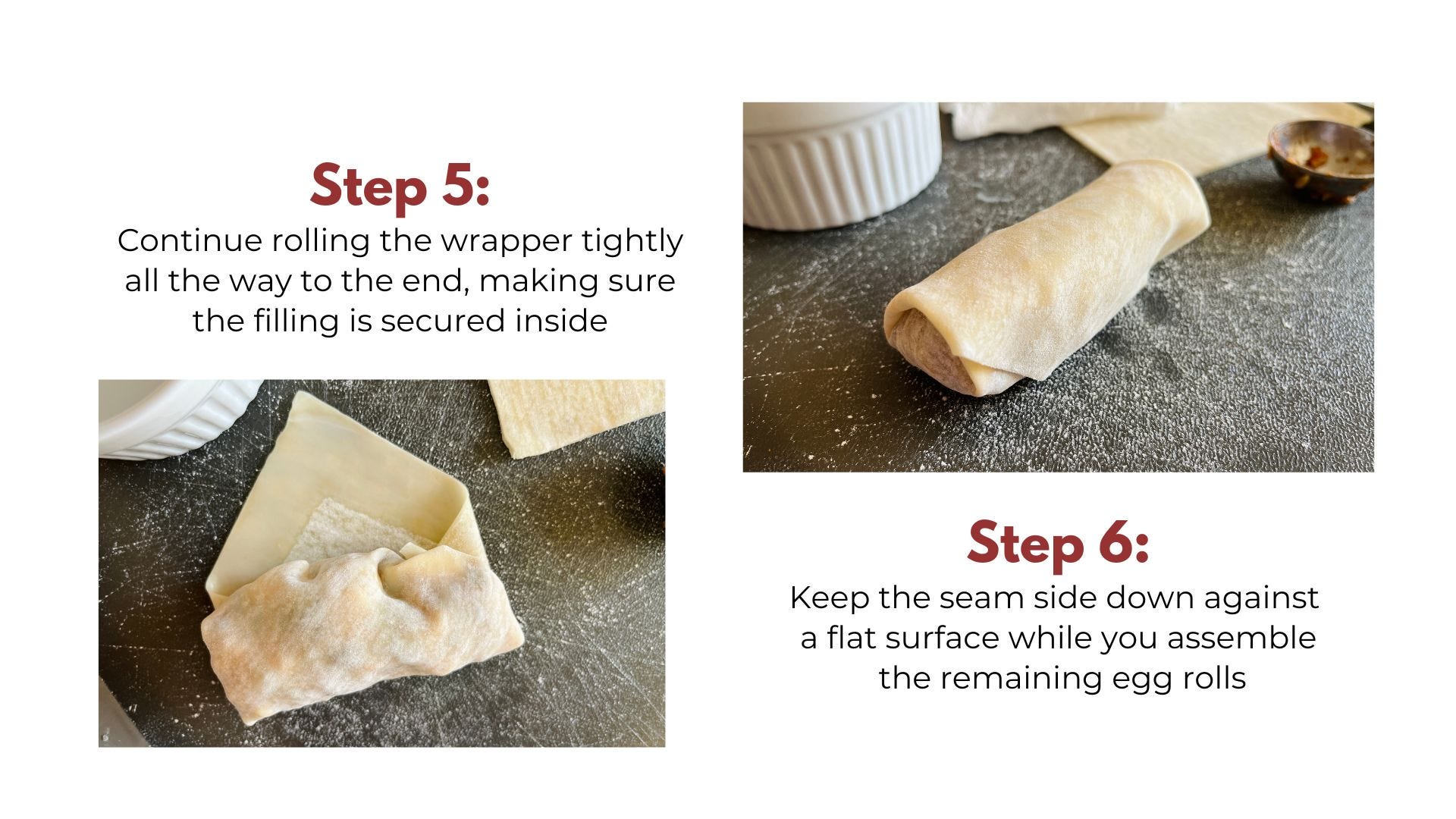 Step 5:
Continue rolling the wrapper tightly all the way to the end, making sure the filling is secured inside

Step 6:
Keep the seam side down against a flat surface while you assemble the remaining egg rolls