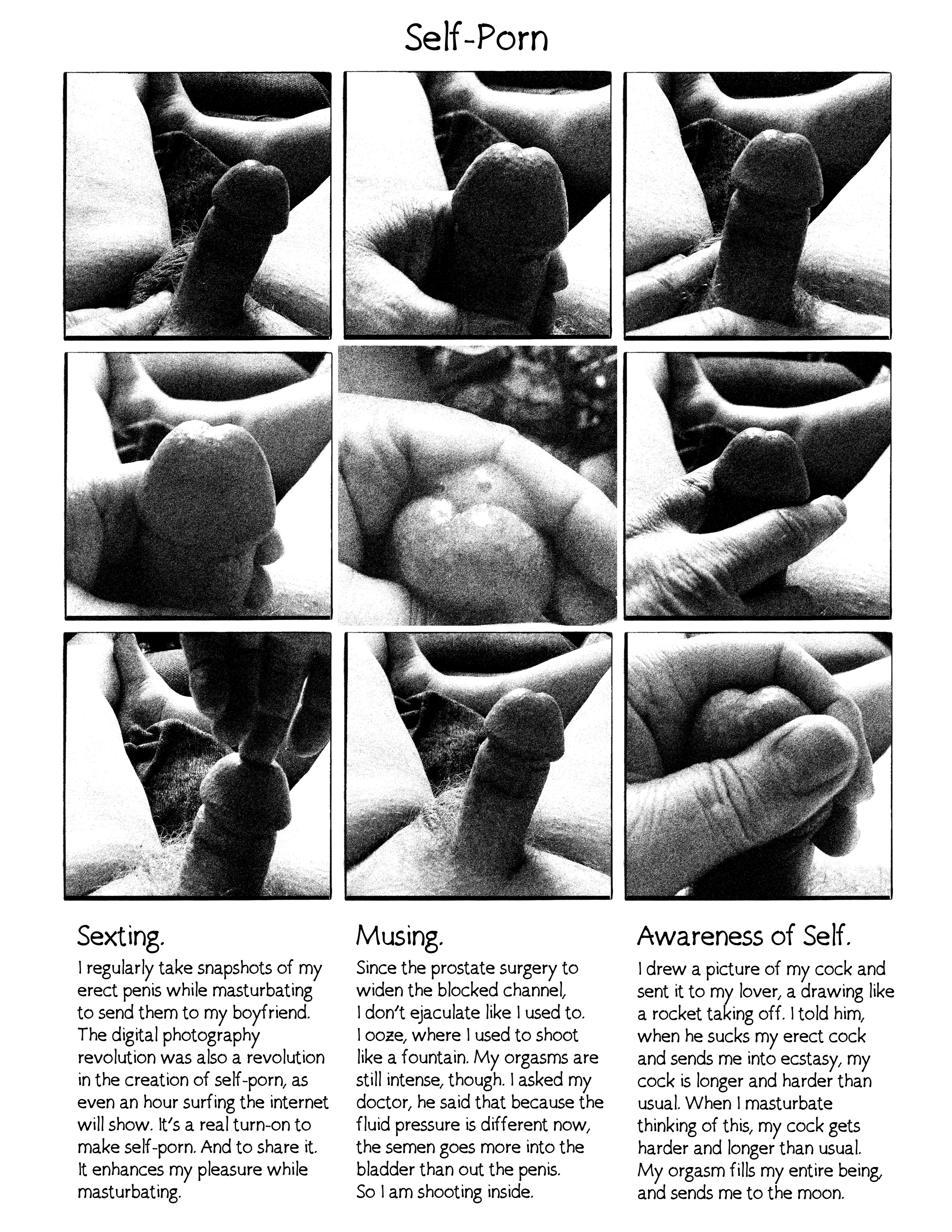 Self-Porn

Sexting.
I regularly take snapshots of my erect penis while masturbating to send them to my boyfriend. The digital photography revolution was also a revolution in the creation of self-porn, as even an hour surfing the internet will show. It's a real turn-on to make self-porn. And to share it. It enhances my pleasure while masturbating.

Musing.
Since the prostate surgery to widen the blocked channel, I don't ejaculate like I used to. I ooze, where I used to shoot like a fountain. My orgasms are still intense, though. I asked my doctor, he said that because the fluid pressure is different now, the semen goes more into the bladder than out the penis. So I am shooting inside.

Awareness of Self.
I drew a picture of my cock and sent it to my lover, a drawing like a rocket taking off. I told him, when he sucks my erect cock and sends me into ecstasy, my cock is longer and harder than usual. When I masturbate thinking of this, my cock gets harder and longer than usual. My orgasm fills my entire being, and sends me to the moon.