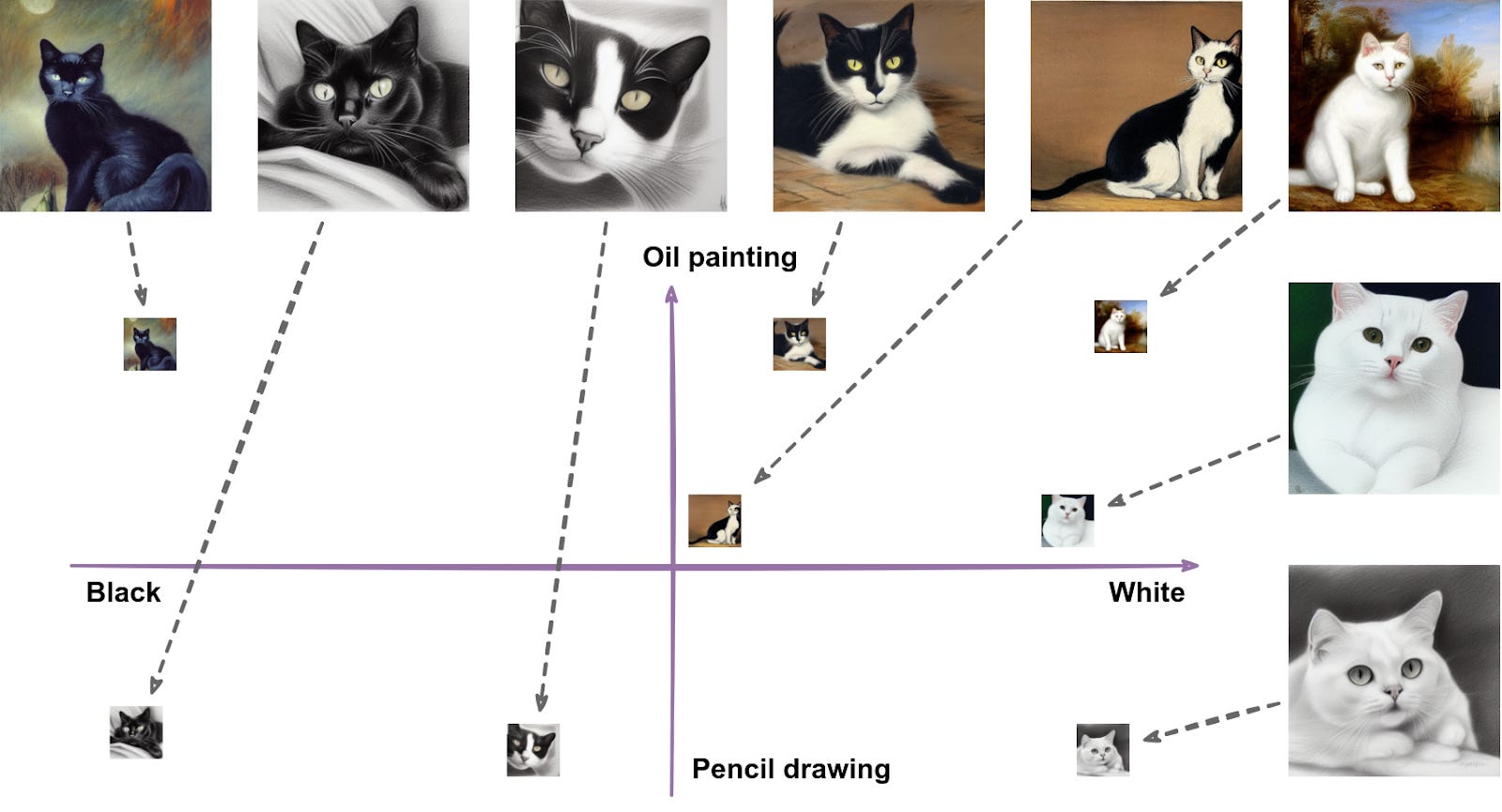 Oil painting

Black

White

Pencil drawing