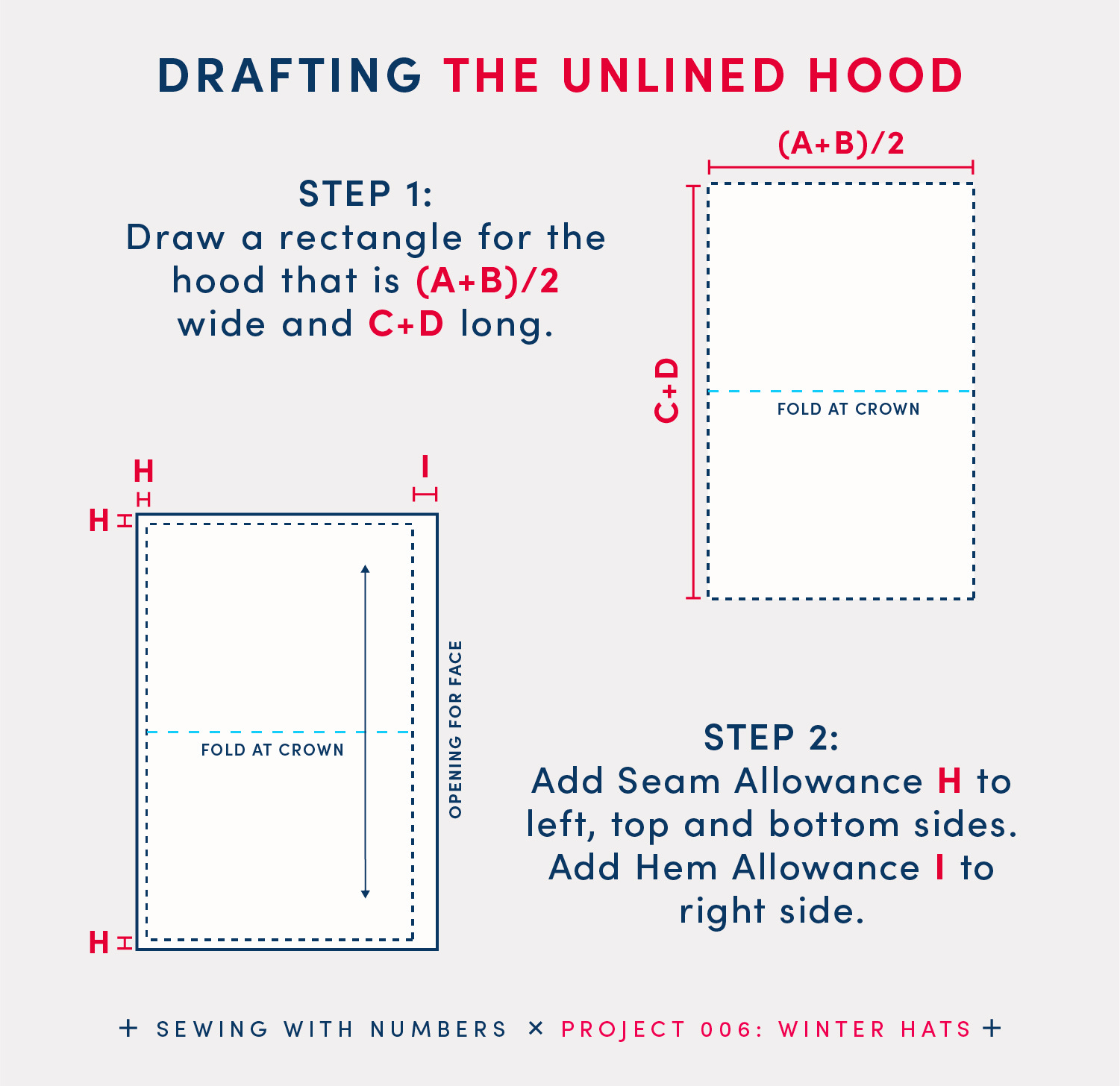 DRAFTING THE UNLINED HOOD

STEP 1:
Draw a rectangle for the hood that is (A+B)/2 wide and C+D long.

(A+B)/2

C+D

FOLD AT CROWN

H

I

H

FOLD AT CROWN

OPENING FOR FACE

H

STEP 2:
Add Seam Allowance H to left, top and bottom sides. Add Hem Allowance I to right side.

+ SEWING WITH NUMBERS × PROJECT 006: WINTER HATS +