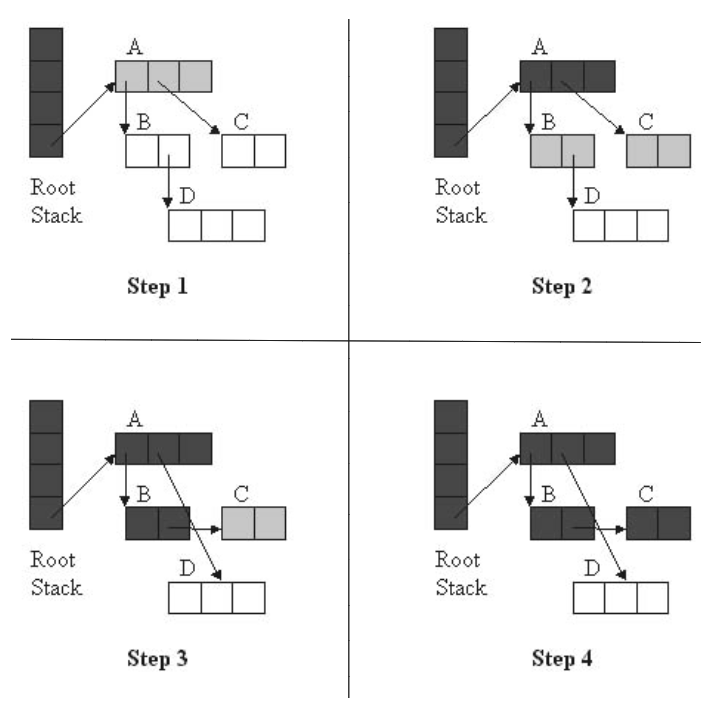 A
B
C
Root Stack
D
Step 1

A
B
C
Root Stack
D
Step 2

A
B
C
Root Stack
D
Step 3

A
B
C
Root Stack
D
Step 4