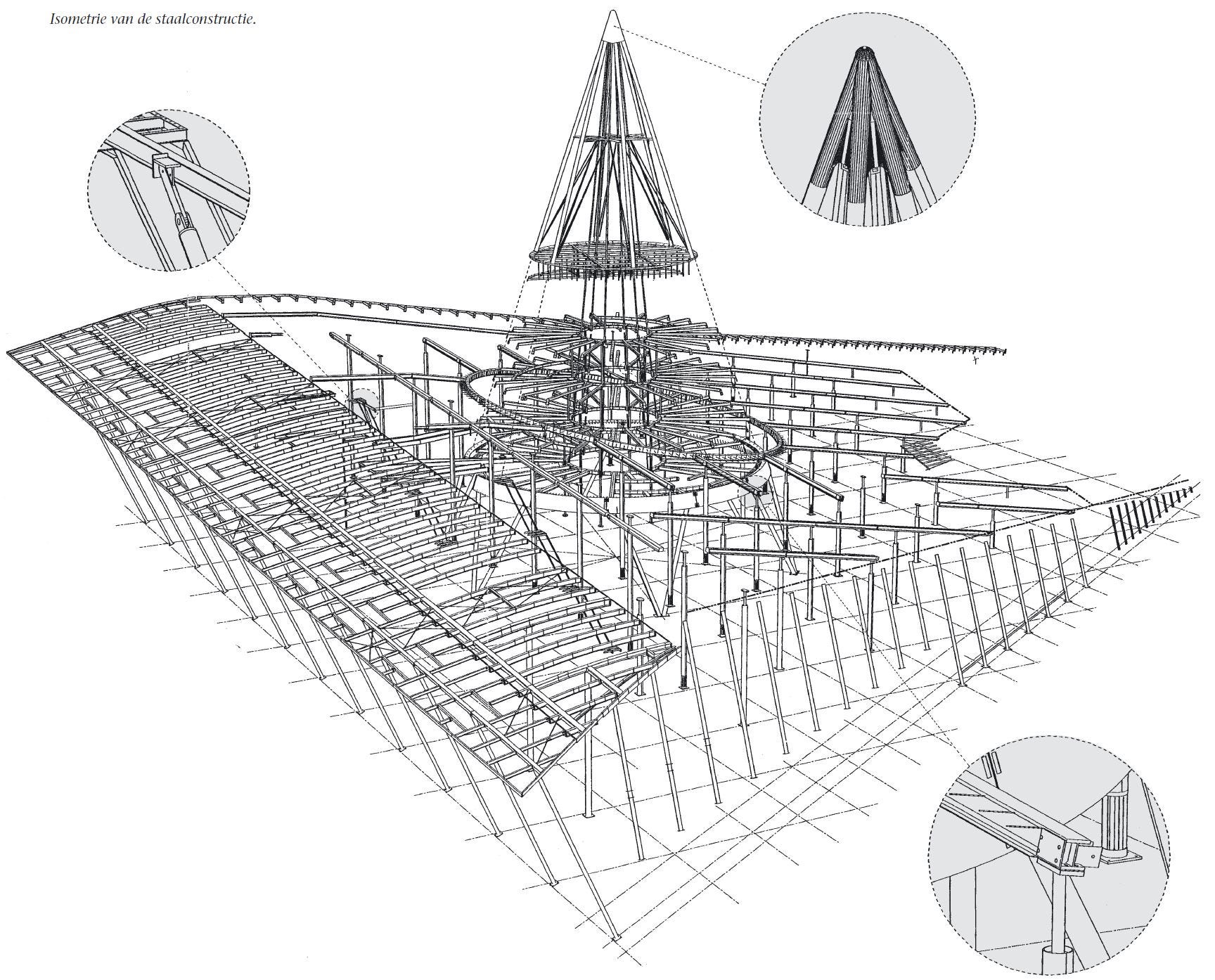 Isometrie van de staalconstructie.