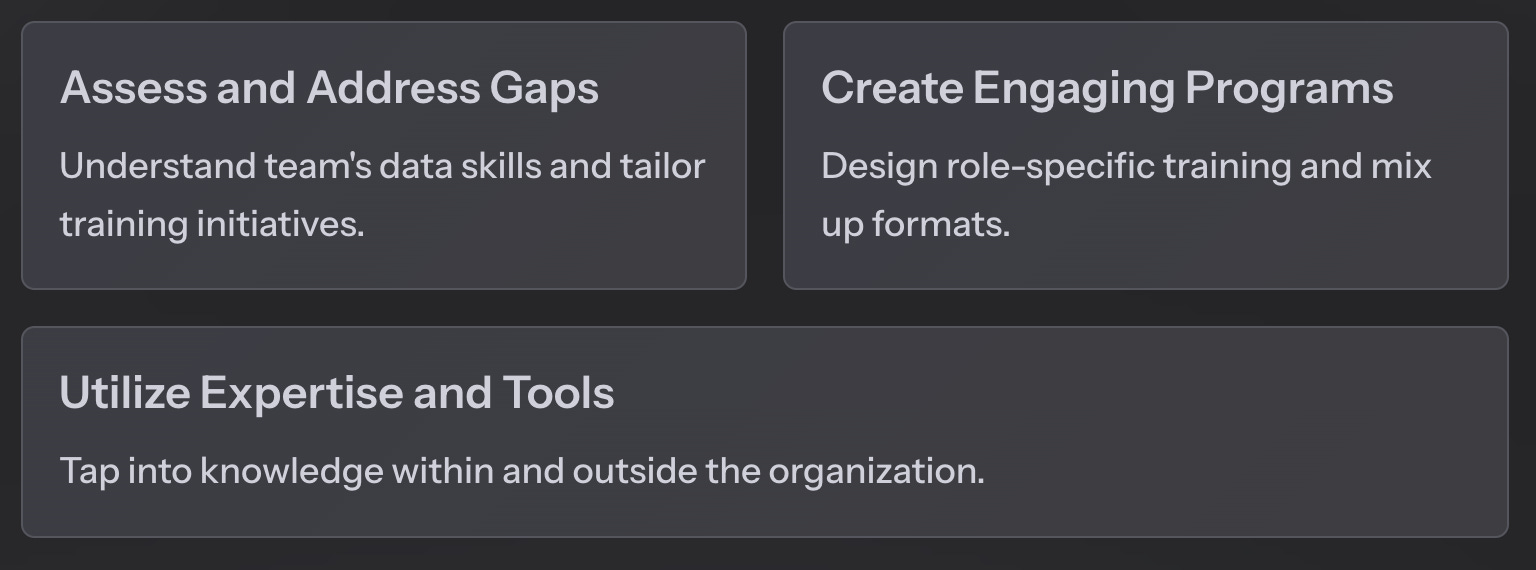 Assess and Address Gaps

Understand team's data skills and tailor training initiatives.

Create Engaging Programs

Design role-specific training and mix up formats.

Utilize Expertise and Tools

Tap into knowledge within and outside the organization.