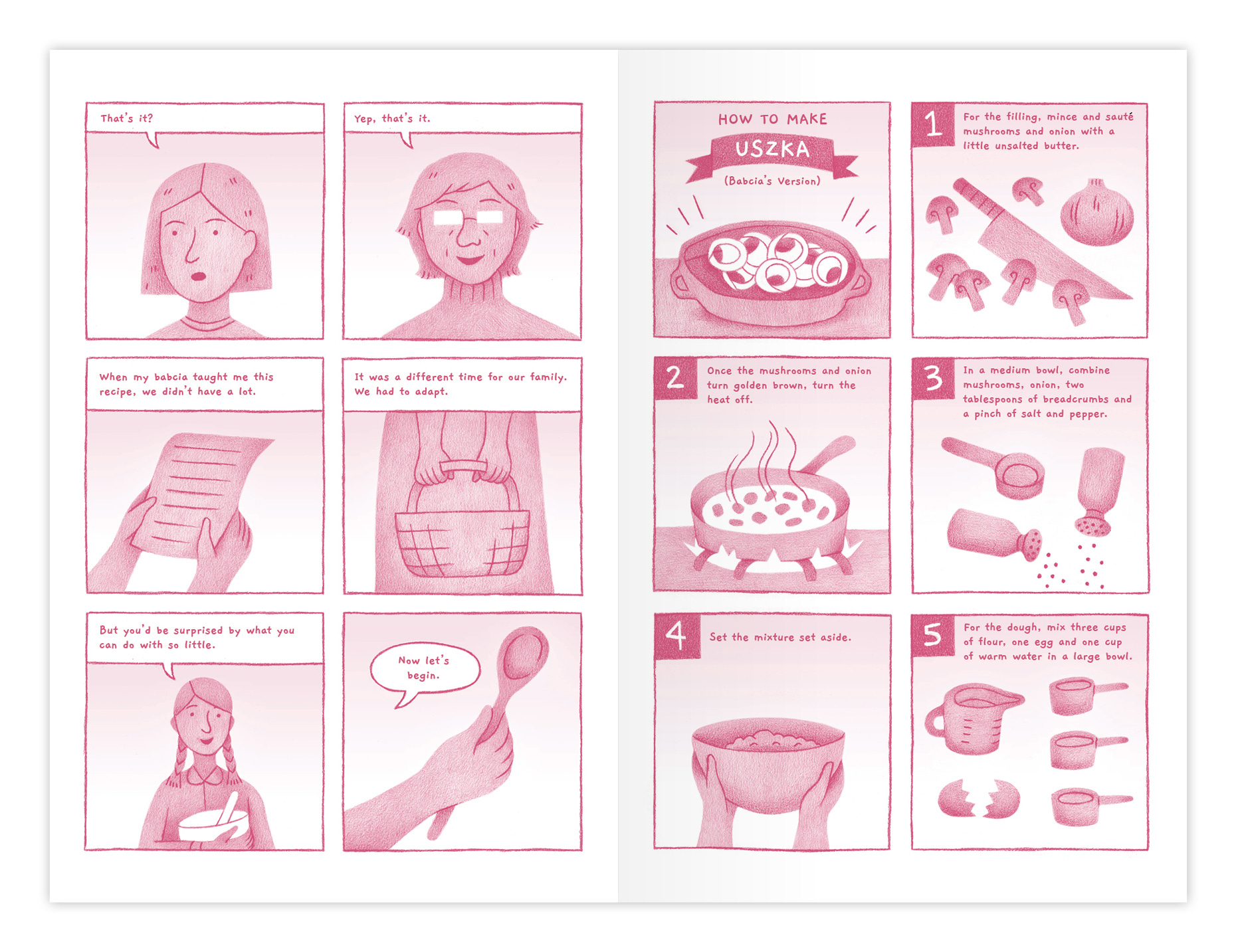 That's it?

Yep, that's it.

When my babcia taught me this recipe, we didn't have a lot.

It was a different time for our family. We had to adapt.

But you'd be surprised by what you can do with so little.

Now let's begin.

HOW TO MAKE

USZKA

(Babcia's Version)

1 For the filling, mince and sauté mushrooms and onion with a little unsalted butter.

2 Once the mushrooms and onion turn golden brown, turn the heat off.

3 In a medium bowl, combine mushrooms, onion, two tablespoons of breadcrumbs and a pinch of salt and pepper.

4 Set the mixture set aside.

5 For the dough, mix three cups of flour, one egg and one cup of warm water in a large bowl.