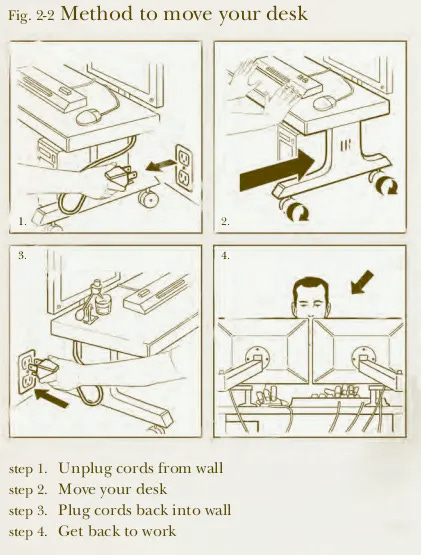 Fig. 2-2 Method to move your desk

1.

2.

3.

4.

step 1. Unplug cords from wall
step 2. Move your desk
step 3. Plug cords back into wall
step 4. Get back to work