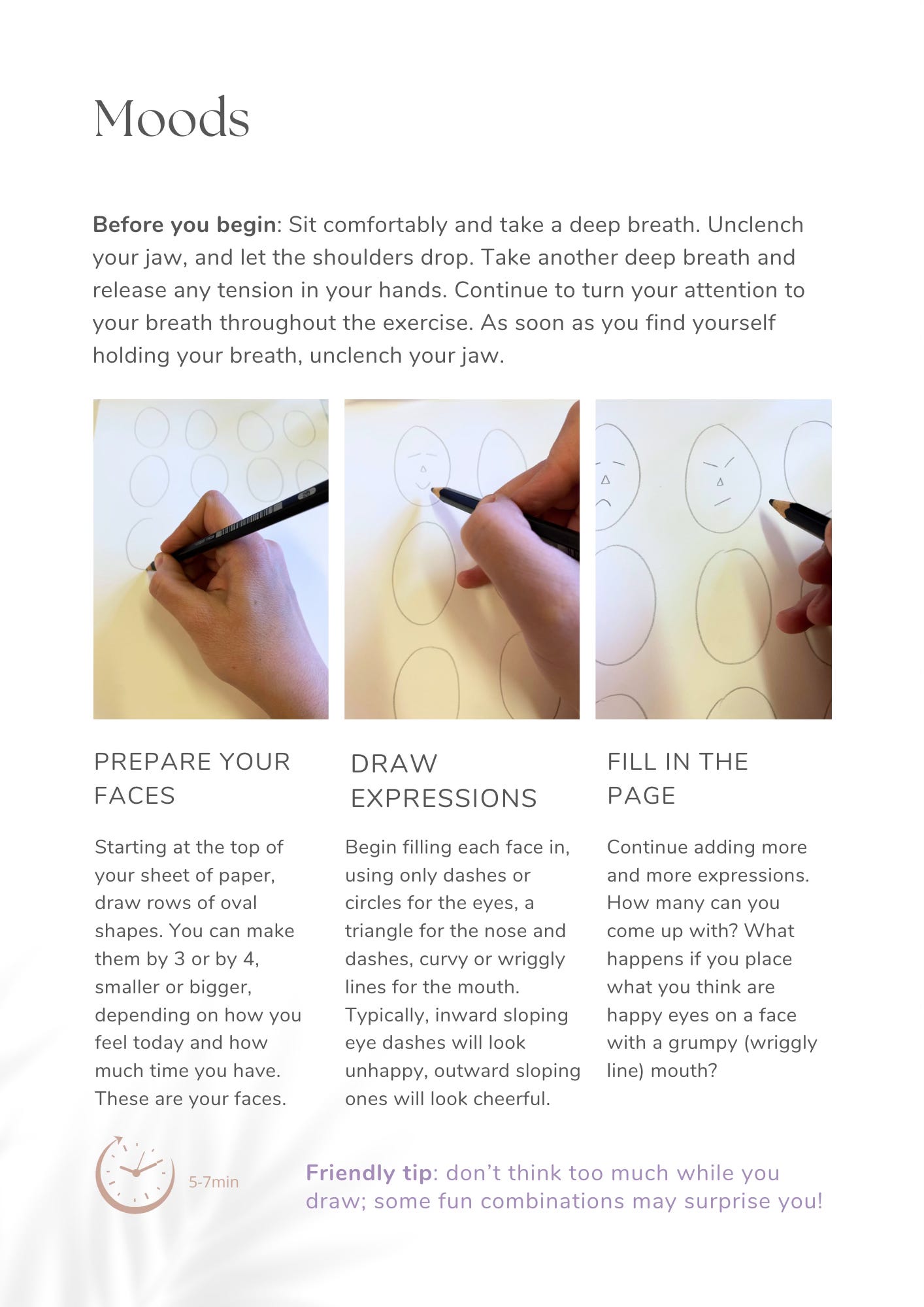 Moods

Before you begin: Sit comfortably and take a deep breath. Unclench your jaw, and let the shoulders drop. Take another deep breath and release any tension in your hands. Continue to turn your attention to your breath throughout the exercise. As soon as you find yourself holding your breath, unclench your jaw.

PREPARE YOUR FACES

Starting at the top of your sheet of paper, draw rows of oval shapes. You can make them by 3 or by 4, smaller or bigger, depending on how you feel today and how much time you have. These are your faces.

DRAW EXPRESSIONS

Begin filling each face in, using only dashes or circles for the eyes, a triangle for the nose and dashes, curvy or wriggly lines for the mouth. Typically, inward sloping eye dashes will look unhappy, outward sloping ones will look cheerful.

FILL IN THE PAGE

Continue adding more and more expressions. How many can you come up with? What happens if you place what you think are happy eyes on a face with a grumpy (wriggly line) mouth?

5-7min

Friendly tip: don't think too much while you draw; some fun combinations may surprise you!