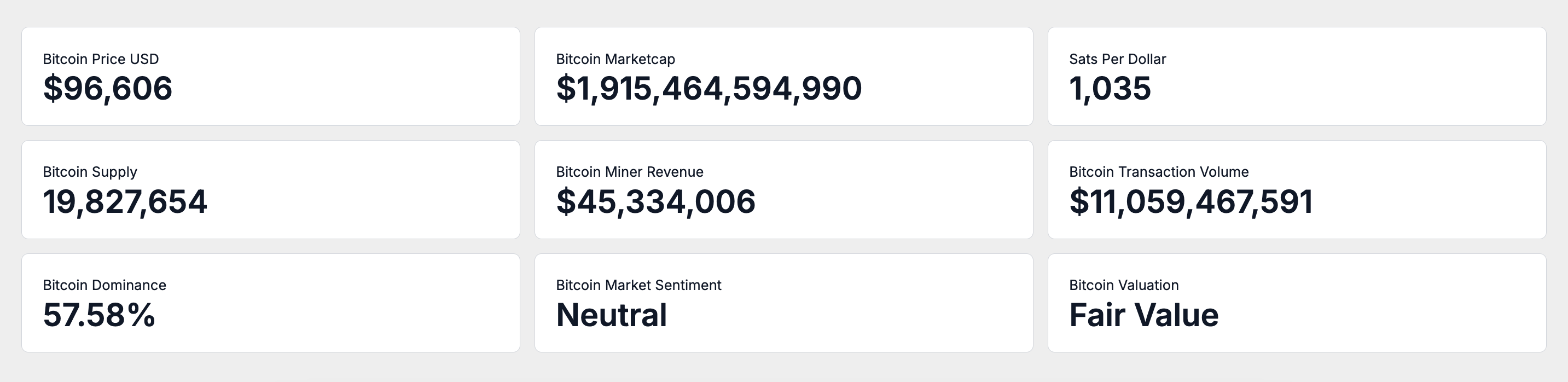 Bitcoin Price USD
$96,606

Bitcoin Marketcap
$1,915,464,594,990

Sats Per Dollar
1,035

Bitcoin Supply
19,827,654

Bitcoin Miner Revenue
$45,334,006

Bitcoin Transaction Volume
$11,059,467,591

Bitcoin Dominance
57.58%

Bitcoin Market Sentiment
Neutral

Bitcoin Valuation
Fair Value