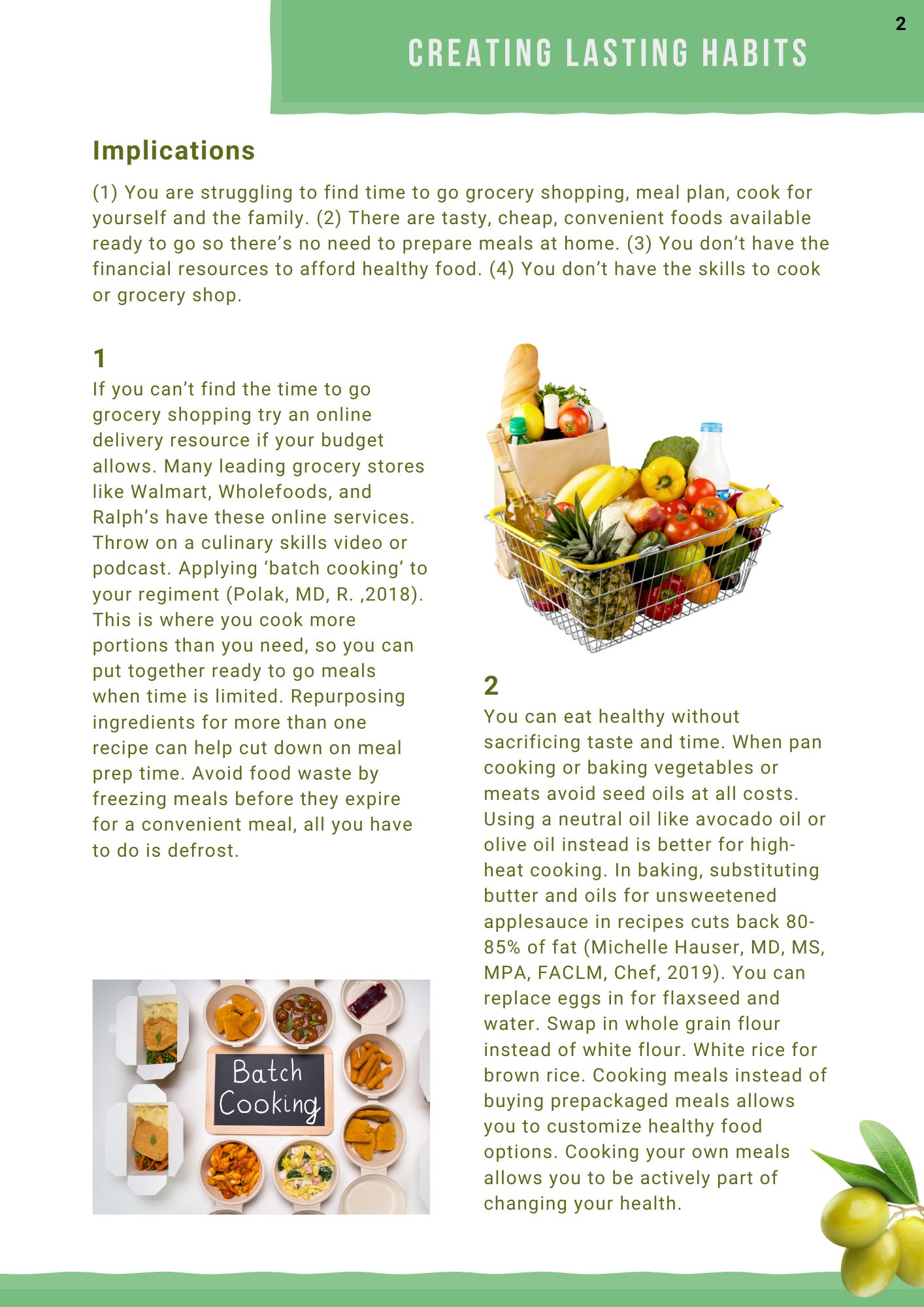 2

CREATING LASTING HABITS

Implications

(1) You are struggling to find time to go grocery shopping, meal plan, cook for yourself and the family. (2) There are tasty, cheap, convenient foods available ready to go so there's no need to prepare meals at home. (3) You don't have the financial resources to afford healthy food. (4) You don't have the skills to cook or grocery shop.

1
If you can't find the time to go grocery shopping try an online delivery resource if your budget allows. Many leading grocery stores like Walmart, Wholefoods, and Ralph's have these online services. Throw on a culinary skills video or podcast. Applying 'batch cooking' to your regiment (Polak, MD, R. ,2018). This is where you cook more portions than you need, so you can put together ready to go meals when time is limited. Repurposing ingredients for more than one recipe can help cut down on meal prep time. Avoid food waste by freezing meals before they expire for a convenient meal, all you have to do is defrost.

Batch Cooking

2
You can eat healthy without sacrificing taste and time. When pan cooking or baking vegetables or meats avoid seed oils at all costs. Using a neutral oil like avocado oil or olive oil instead is better for high-heat cooking. In baking, substituting butter and oils for unsweetened applesauce in recipes cuts back 80-85% of fat (Michelle Hauser, MD, MS, MPA, FACLM, Chef, 2019). You can replace eggs in for flaxseed and water. Swap in whole grain flour instead of white flour. White rice for brown rice. Cooking meals instead of buying prepackaged meals allows you to customize healthy food options. Cooking your own meals allows you to be actively part of changing your health.