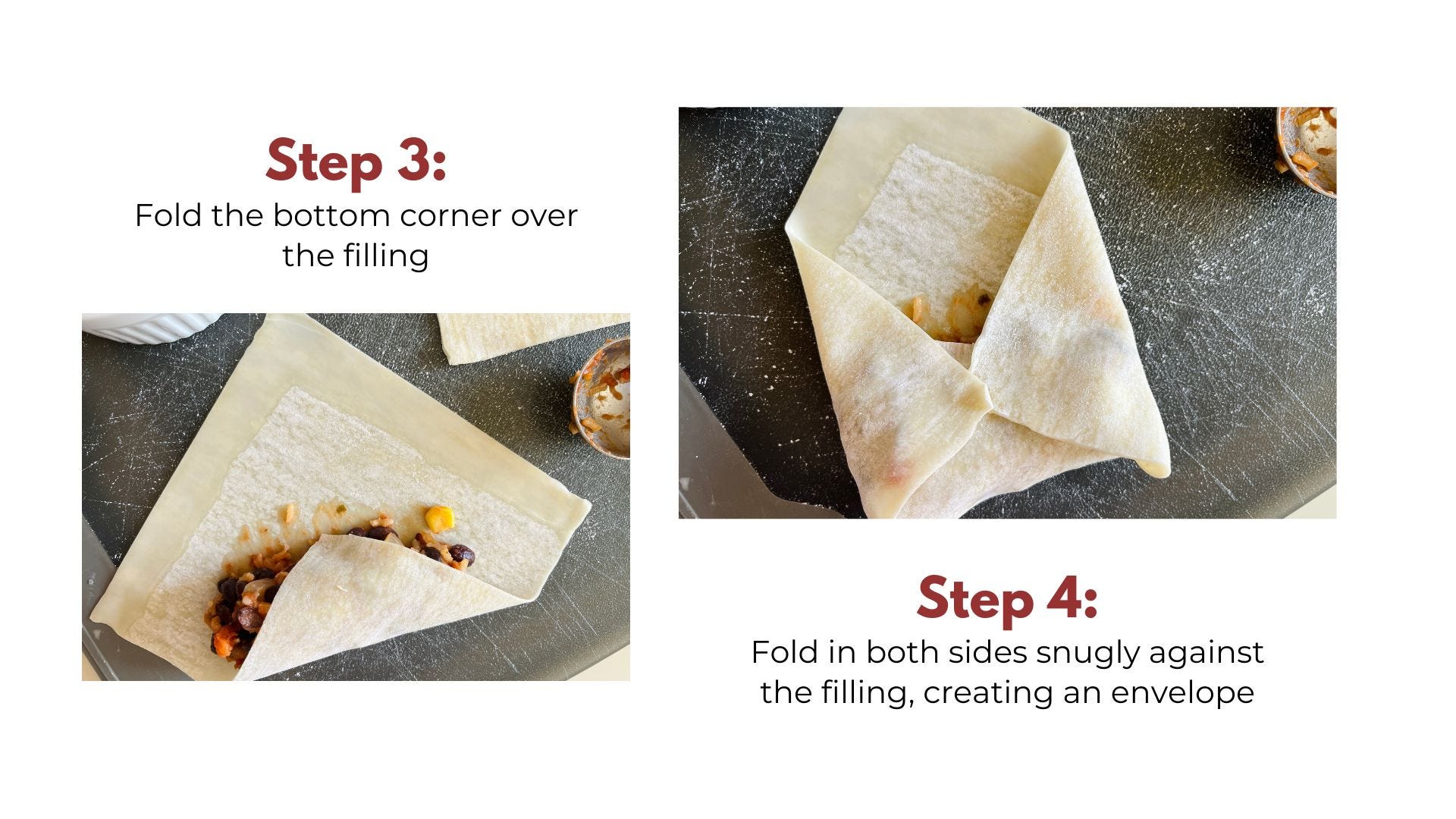 Step 3:
Fold the bottom corner over the filling

Step 4:
Fold in both sides snugly against the filling, creating an envelope