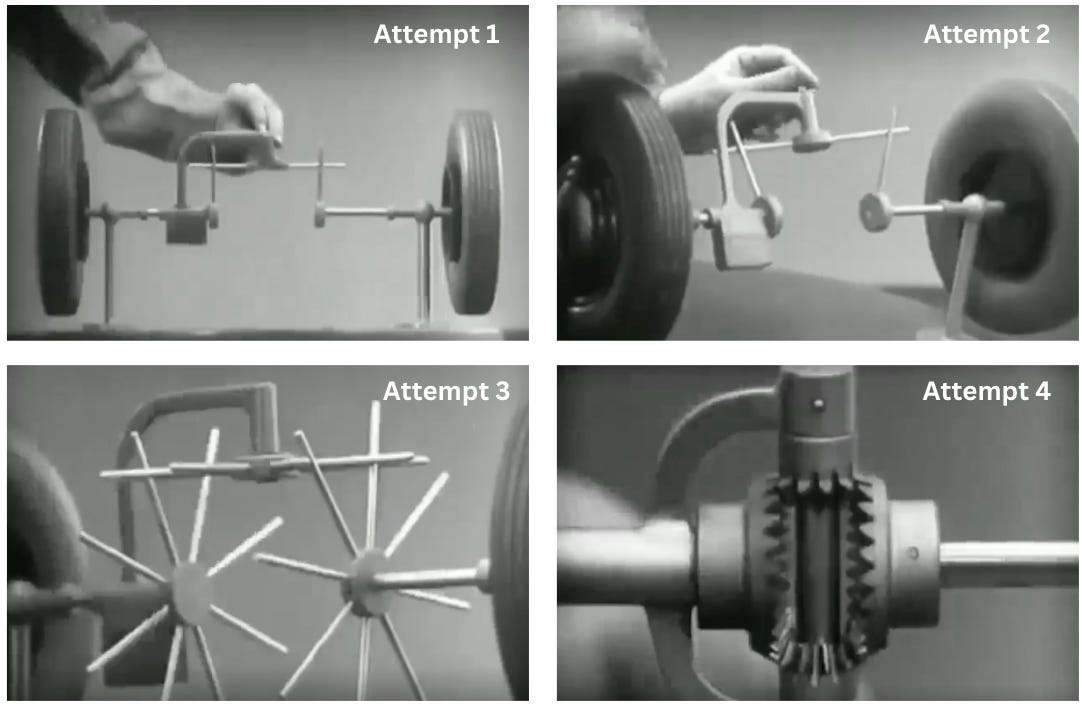 Attempt 1

Attempt 2

Attempt 3

Attempt 4