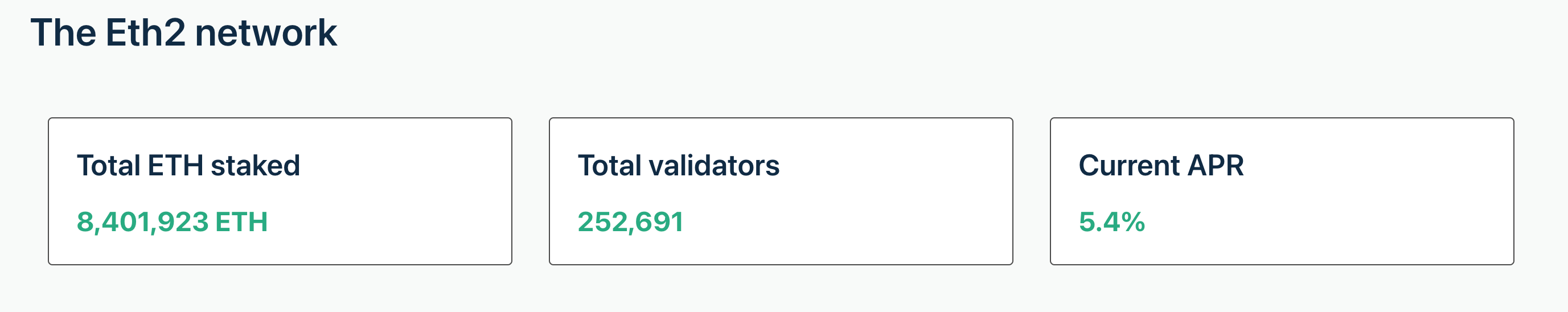 The Eth2 network

Total ETH staked

8,401,923 ETH

Total validators

252,691

Current APR

5.4%