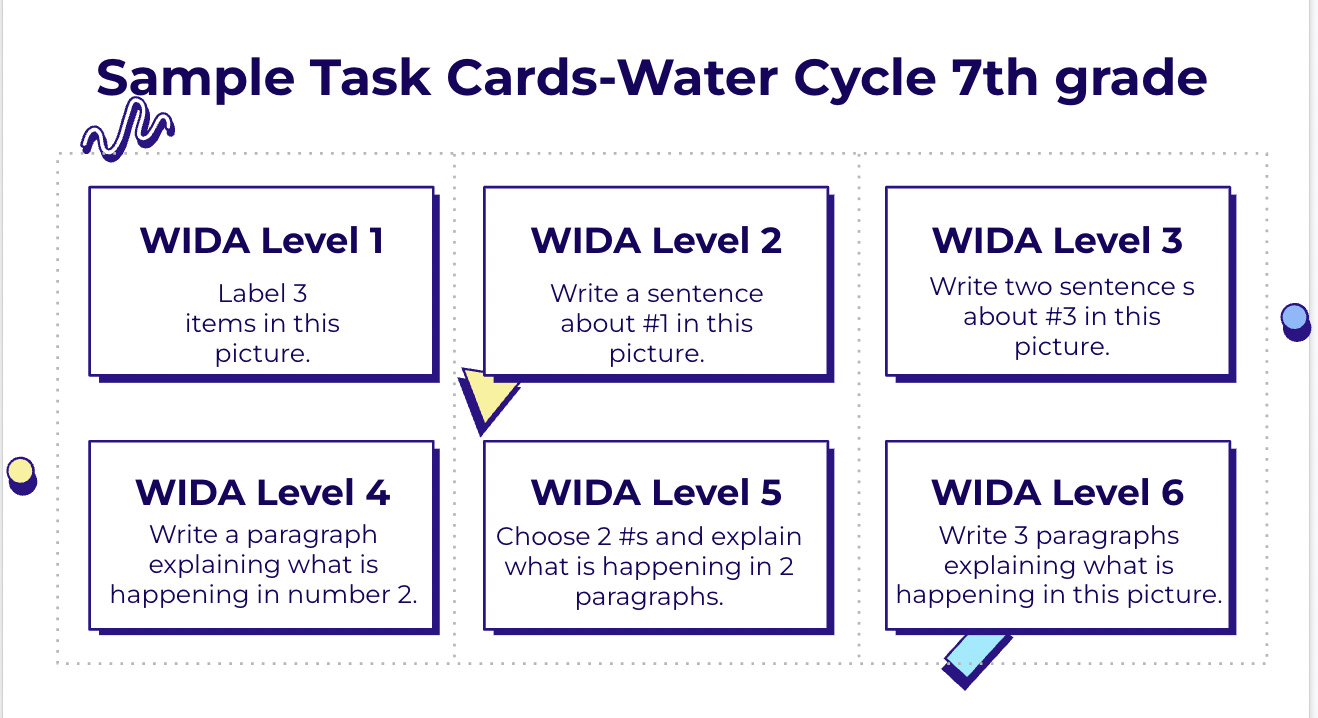 Sample Task Cards-Water Cycle 7th grade

WIDA Level 1

Label 3 items in this picture.

WIDA Level 2

Write a sentence about #1 in this picture.

WIDA Level 3

Write two sentence s about #3 in this picture.

WIDA Level 4

Write a paragraph explaining what is happening in number 2.

WIDA Level 5

Choose 2 #s and explain what is happening in 2 paragraphs.

WIDA Level 6

Write 3 paragraphs explaining what is happening in this picture.