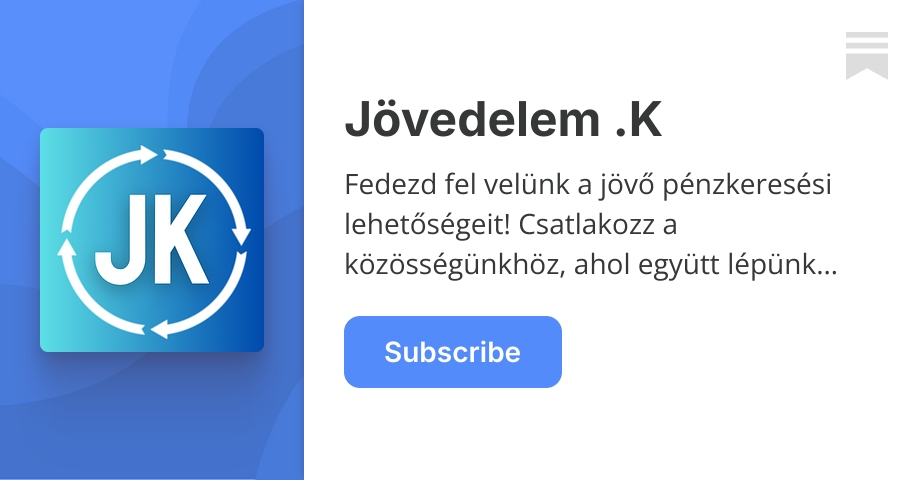 JK

Jövedelem .K

Fedezd fel velünk a jövő pénzkeresési lehetőségeit! Csatlakozz a közösségünkhöz, ahol együtt lépünk...

Subscribe