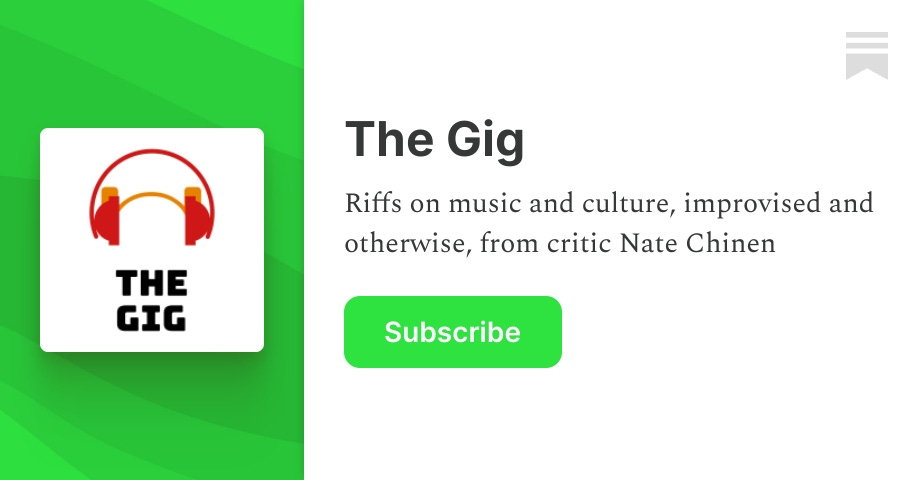 THE
GIG

The Gig

Riffs on music and culture, improvised and otherwise, from critic Nate Chinen

Subscribe