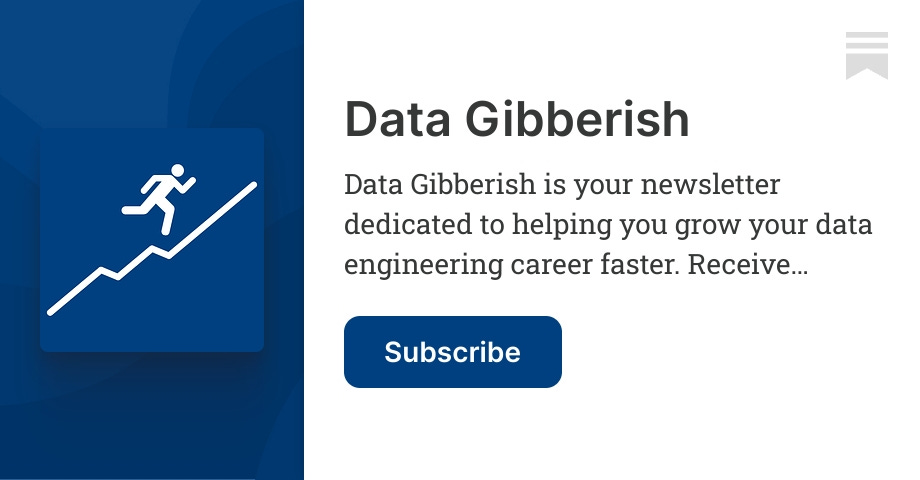 Data Gibberish

Data Gibberish is your newsletter dedicated to helping you grow your data engineering career faster. Receive…

Subscribe