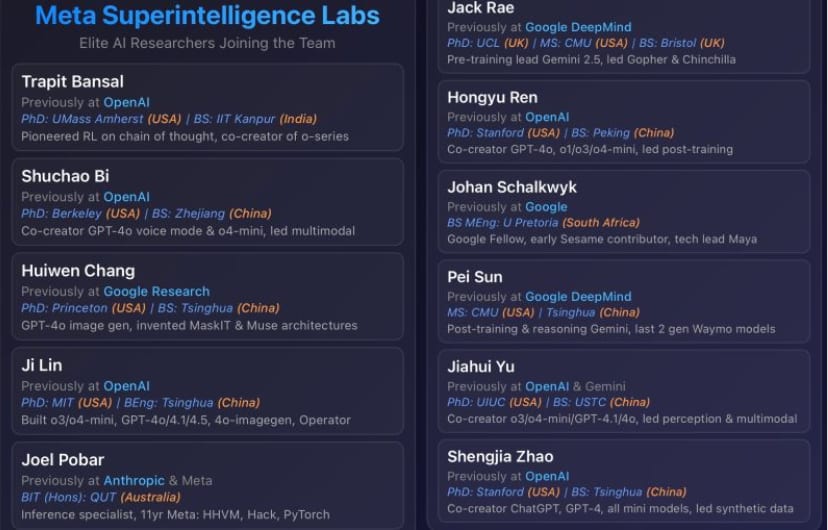 Meta Superintelligence Labs

Elite AI Researchers Joining the Team

Trapit Bansal
Previously at OpenAI
PhD: UMass Amherst (USA) | BS: IIT Kanpur (India)
Pioneered RL on chain of thought, co-creator of o-series

Shuchao Bi
Previously at OpenAI
PhD: Berkeley (USA) | BS: Zhejiang (China)
Co-creator GPT-4o voice mode & o4-mini, led multimodal

Huiwen Chang
Previously at Google Research
PhD: Princeton (USA) | BS: Tsinghua (China)
GPT-4o image gen, invented MaskIT & Muse architectures

Ji Lin
Previously at OpenAI
PhD: MIT (USA) | BEng: Tsinghua (China)
Built o3/o4-mini, GPT-4o/4.1/4.5, 4o-imagegen, Operator

Joel Pobar
Previously at Anthropic & Meta
BIT (Hons): QUT (Australia)
Inference specialist, 11yr Meta: HHVM, Hack, PyTorch

Jack Rae
Previously at Google DeepMind
PhD: UCL (UK) | MS: CMU (USA) | BS: Bristol (UK)
Pre-training lead Gemini 2.5, led Gopher & Chinchilla

Hongyu Ren
Previously at OpenAI
PhD: Stanford (USA) | BS: Peking (China)
Co-creator GPT-4o, o1/o3/o4-mini, led post-training

Johan Schalkwyk
Previously at Google
BS MEng: U Pretoria (South Africa)
Google Fellow, early Sesame contributor, tech lead Maya

Pei Sun
Previously at Google DeepMind
MS: CMU (USA) | Tsinghua (China)
Post-training & reasoning Gemini, last 2 gen Waymo models

Jiahui Yu
Previously at OpenAI & Gemini
PhD: UIUC (USA) | BS: USTC (China)
Co-creator o3/o4-mini/GPT-4.1/4o, led perception & multimodal

Shengjia Zhao
Previously at OpenAI
PhD: Stanford (USA) | BS: Tsinghua (China)
Co-creator ChatGPT, GPT-4, all mini models, led synthetic data