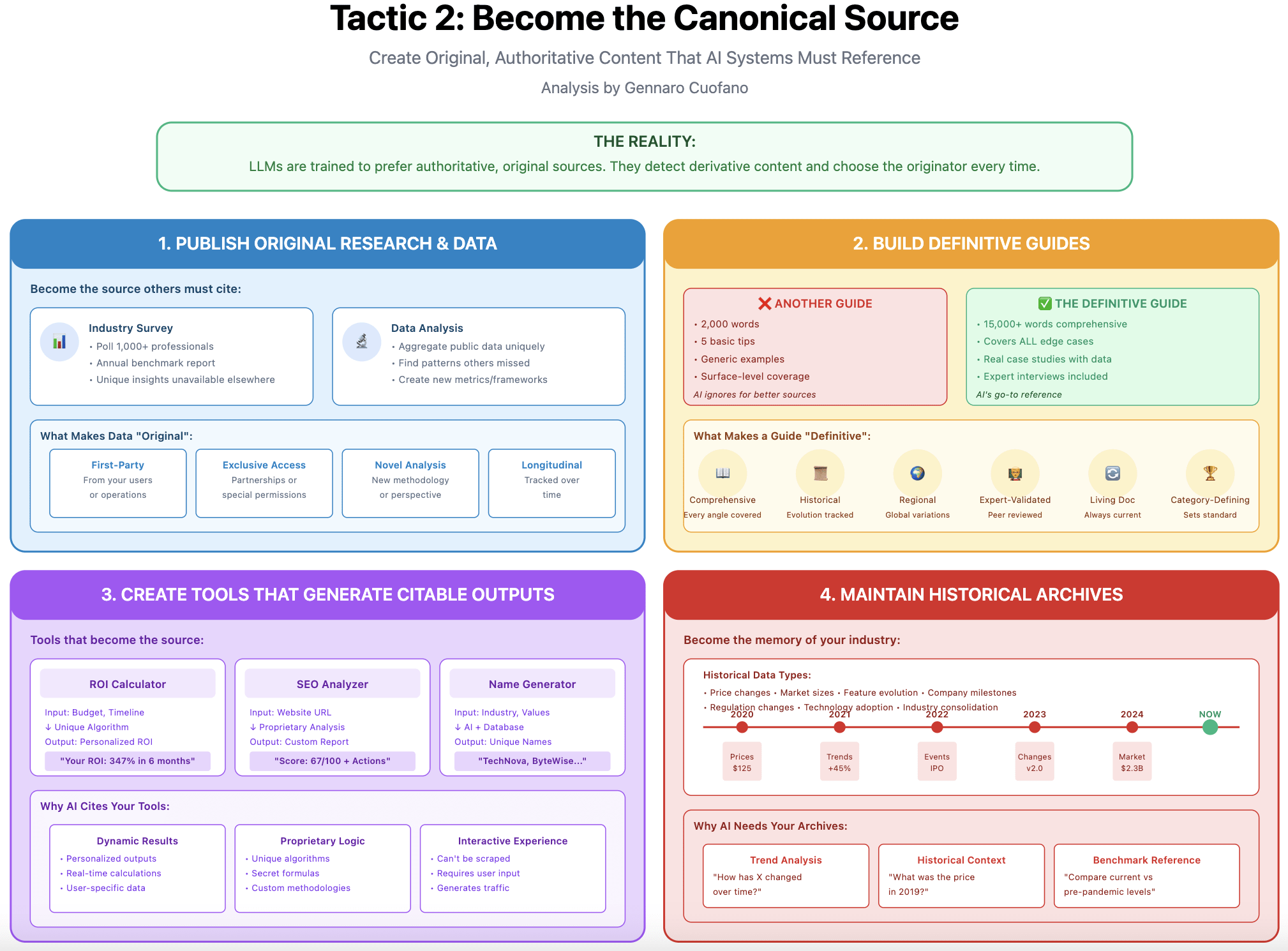 Tactic 2: Become the Canonical Source

Create Original, Authoritative Content That AI Systems Must Reference

Analysis by Gennaro Cuofano

THE REALITY:
LLMs are trained to prefer authoritative, original sources. They detect derivative content and choose the originator every time.

1. PUBLISH ORIGINAL RESEARCH & DATA

Become the source others must cite:

Industry Survey
• Poll 1,000+ professionals
• Annual benchmark report
• Unique insights unavailable elsewhere

Data Analysis
• Aggregate public data uniquely
• Find patterns others missed
• Create new metrics/frameworks

What Makes Data "Original":

First-Party
From your users or operations

Exclusive Access
Partnerships or special permissions

Novel Analysis
New methodology or perspective

Longitudinal
Tracked over time

2. BUILD DEFINITIVE GUIDES

❌ ANOTHER GUIDE
• 2,000 words
• 5 basic tips
• Generic examples
• Surface-level coverage
AI ignores for better sources

✅ THE DEFINITIVE GUIDE
• 15,000+ words comprehensive
• Covers ALL edge cases
• Real case studies with data
• Expert interviews included
AI's go-to reference

What Makes a Guide "Definitive":

Comprehensive
Every angle covered

Historical
Evolution tracked

Regional
Global variations

Expert-Validated
Peer reviewed

Living Doc
Always current

Category-Defining
Sets standard

3. CREATE TOOLS THAT GENERATE CITABLE OUTPUTS

Tools that become the source:

ROI Calculator
Input: Budget, Timeline
↓ Unique Algorithm
Output: Personalized ROI
"Your ROI: 347% in 6 months"

SEO Analyzer
Input: Website URL
↓ Proprietary Analysis
Output: Custom Report
"Score: 67/100 + Actions"

Name Generator
Input: Industry, Values
↓ AI + Database
Output: Unique Names
"TechNova, ByteWise..."

Why AI Cites Your Tools:

Dynamic Results
• Personalized outputs
• Real-time calculations
• User-specific data

Proprietary Logic
• Unique algorithms
• Secret formulas
• Custom methodologies

Interactive Experience
• Can't be scraped
• Requires user input
• Generates traffic

4. MAINTAIN HISTORICAL ARCHIVES

Become the memory of your industry:

Historical Data Types:
• Price changes • Market sizes • Feature evolution • Company milestones
• Regulation changes • Technology adoption • Industry consolidation

2020 Prices $125
2021 Trends +45%
2022 Events IPO
2023 Changes v2.0
2024 Market $2.3B
NOW

Why AI Needs Your Archives:

Trend Analysis
"How has X changed over time?"

Historical Context
"What was the price in 2019?"

Benchmark Reference
"Compare current vs pre-pandemic levels"