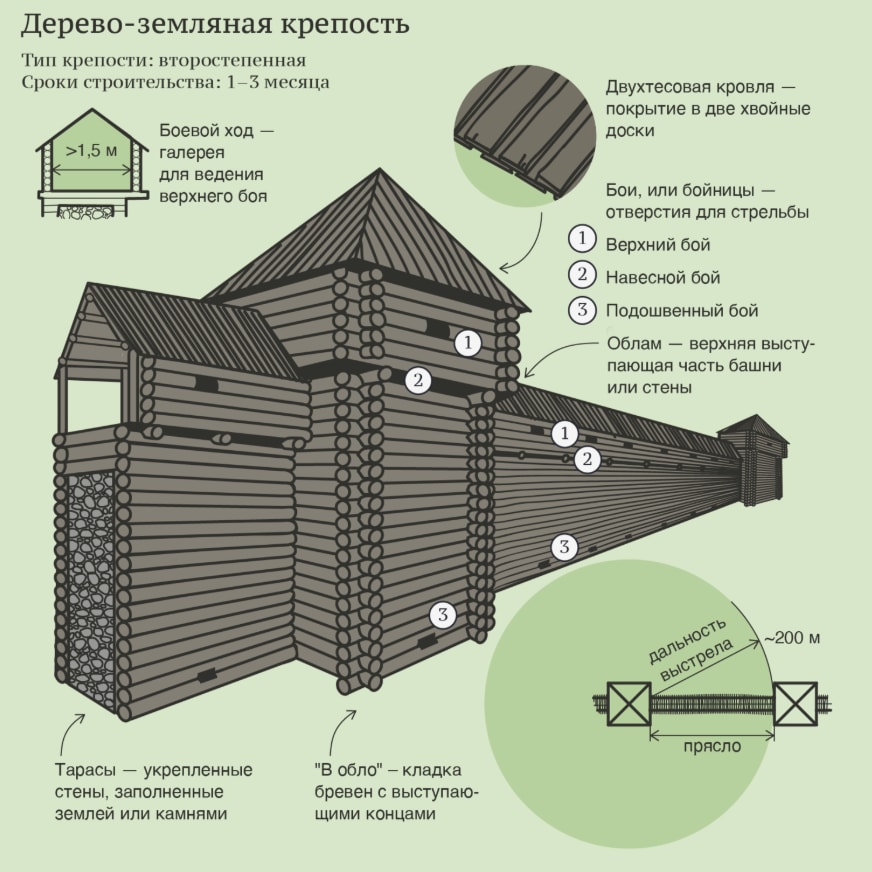 Дерево-земляная крепость

Тип крепости: второстепенная
Сроки строительства: 1–3 месяца

>1,5 м

Боевой ход — галерея для ведения верхнего боя

Двухтесовая кровля — покрытие в две хвойные доски

Бои, или бойницы — отверстия для стрельбы

1 Верхний бой

2 Навесной бой

3 Подошвенный бой

Облам — верхняя выступающая часть башни или стены

1

2

1

2

3

3

дальность выстрела

~200 м

прясло

Тарасы — укрепленные стены, заполненные землей или камнями

"В обло" – кладка бревен с выступающими концами