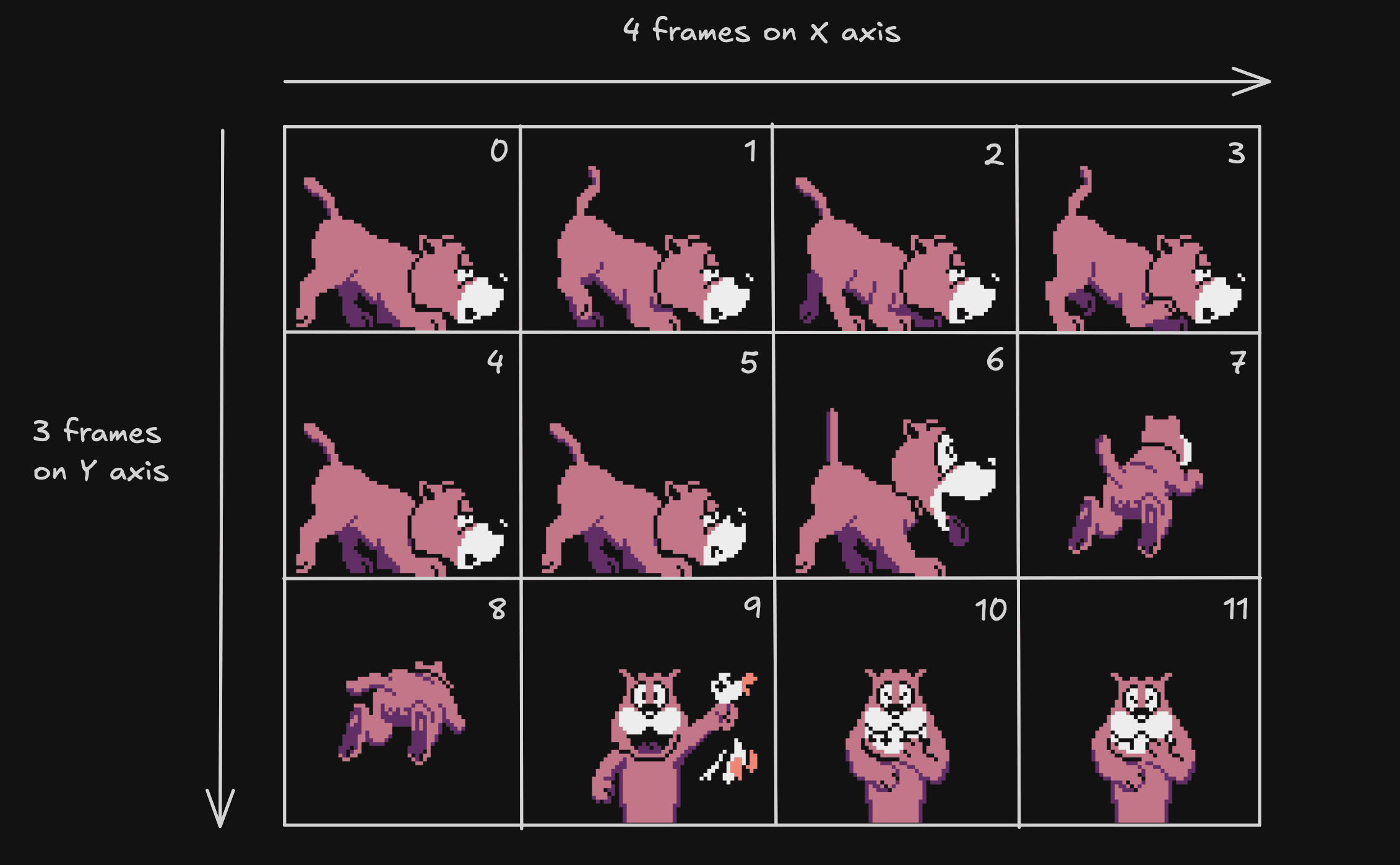 4 frames on X axis

3 frames on Y axis

0
1
2
3
4
5
6
7
8
9
10
11