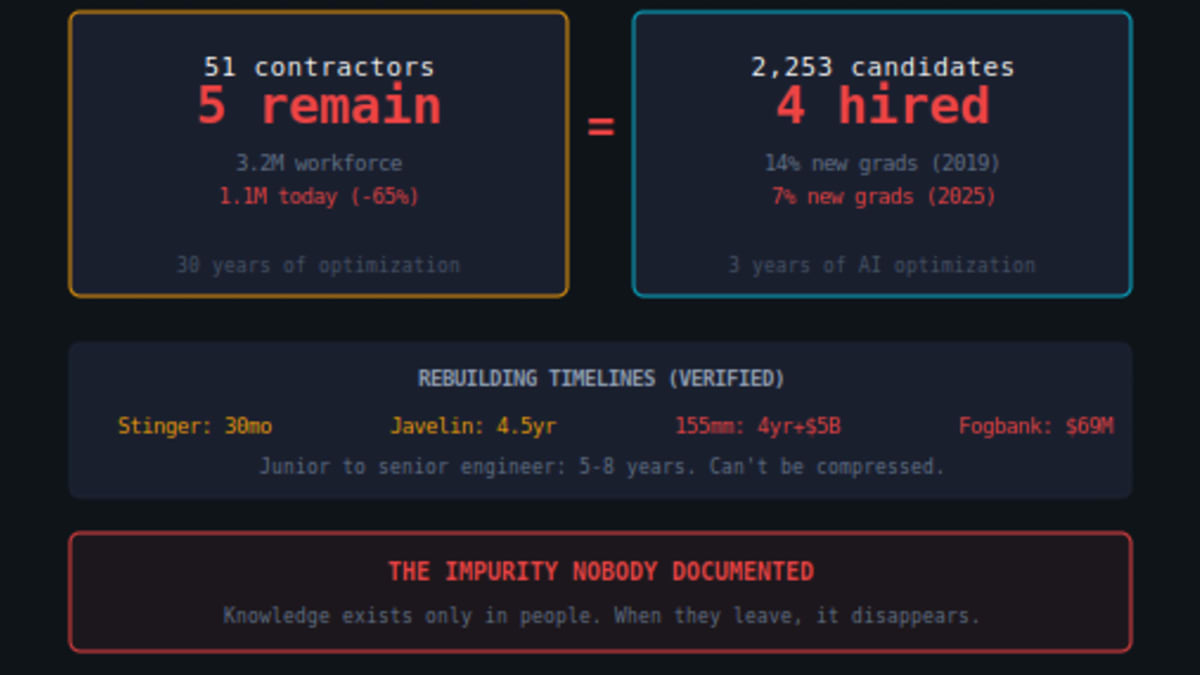 51 contractors
5 remain

3.2M workforce
1.1M today (-65%)

30 years of optimization

=

2,253 candidates
4 hired

14% new grads (2019)
7% new grads (2025)

3 years of AI optimization

REBUILDING TIMELINES (VERIFIED)

Stinger: 30mo Javelin: 4.5yr 155mm: 4yr+$5B Fogbank: $69M

Junior to senior engineer: 5-8 years. Can't be compressed.

THE IMPURITY NOBODY DOCUMENTED

Knowledge exists only in people. When they leave, it disappears.