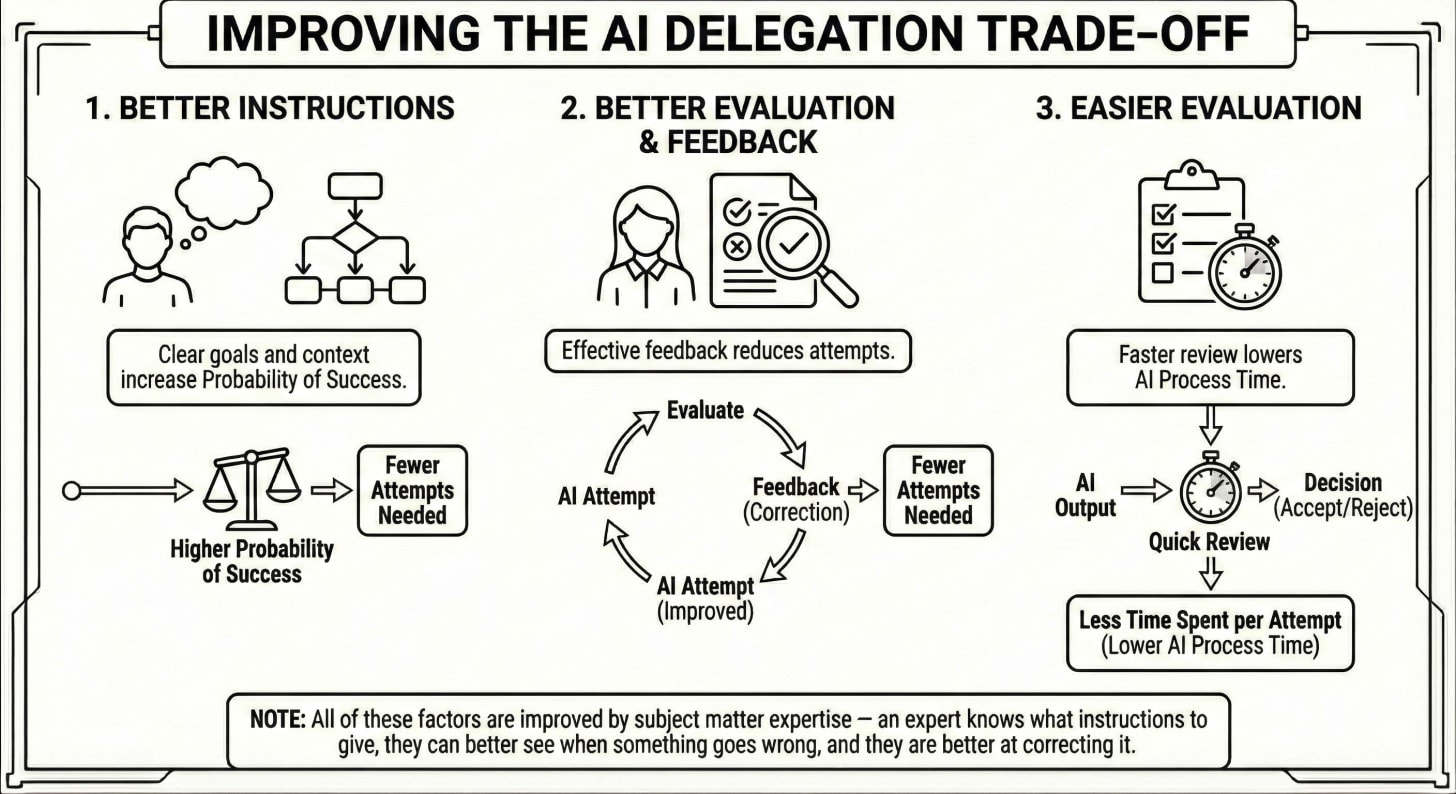 IMPROVING THE AI DELEGATION TRADE-OFF

1. BETTER INSTRUCTIONS

Clear goals and context increase Probability of Success.

Higher Probability of Success

Fewer Attempts Needed

2. BETTER EVALUATION & FEEDBACK

Effective feedback reduces attempts.

Evaluate

Feedback (Correction)

AI Attempt (Improved)

AI Attempt

Fewer Attempts Needed

3. EASIER EVALUATION

Faster review lowers AI Process Time.

AI Output

Quick Review

Decision (Accept/Reject)

Less Time Spent per Attempt (Lower AI Process Time)

NOTE: All of these factors are improved by subject matter expertise — an expert knows what instructions to give, they can better see when something goes wrong, and they are better at correcting it.