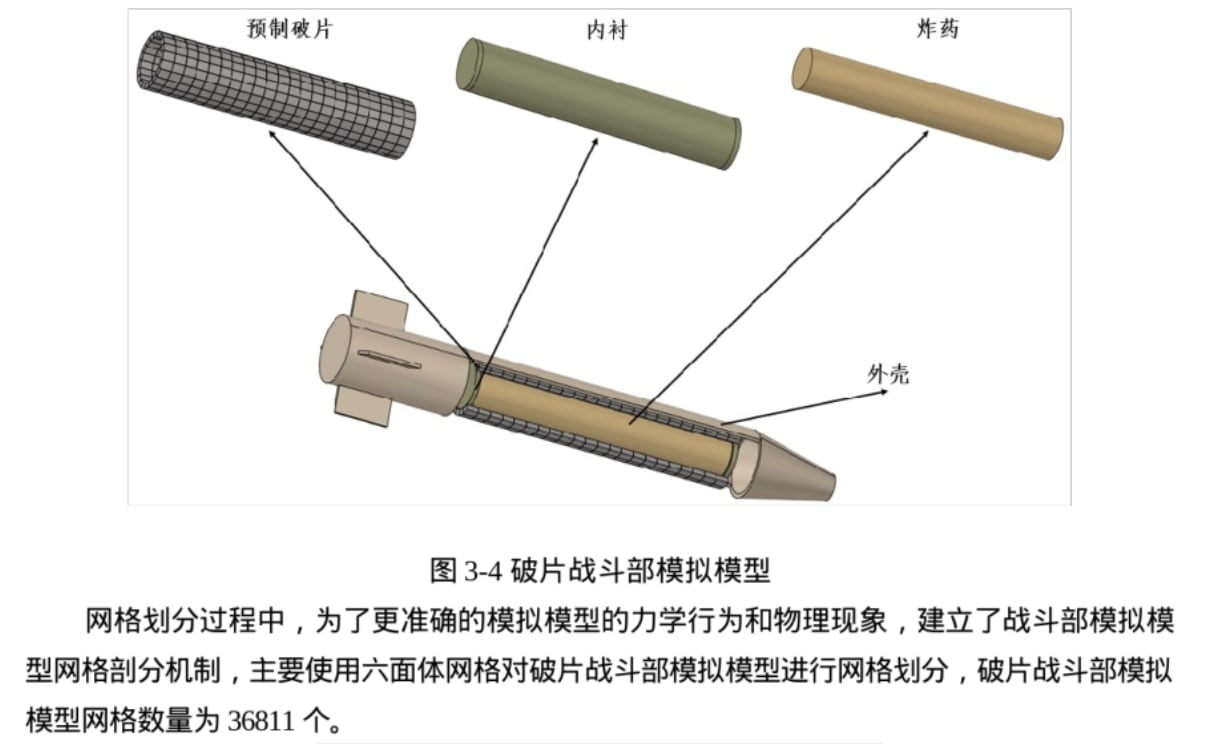 预制破片

内衬

炸药

外壳

图 3-4 破片战斗部模拟模型

网格划分过程中，为了更准确的模拟模型的力学行为和物理现象，建立了战斗部模拟模型网格剖分机制，主要使用六面体网格对破片战斗部模拟模型进行网格划分，破片战斗部模拟模型网格数量为 36811 个。