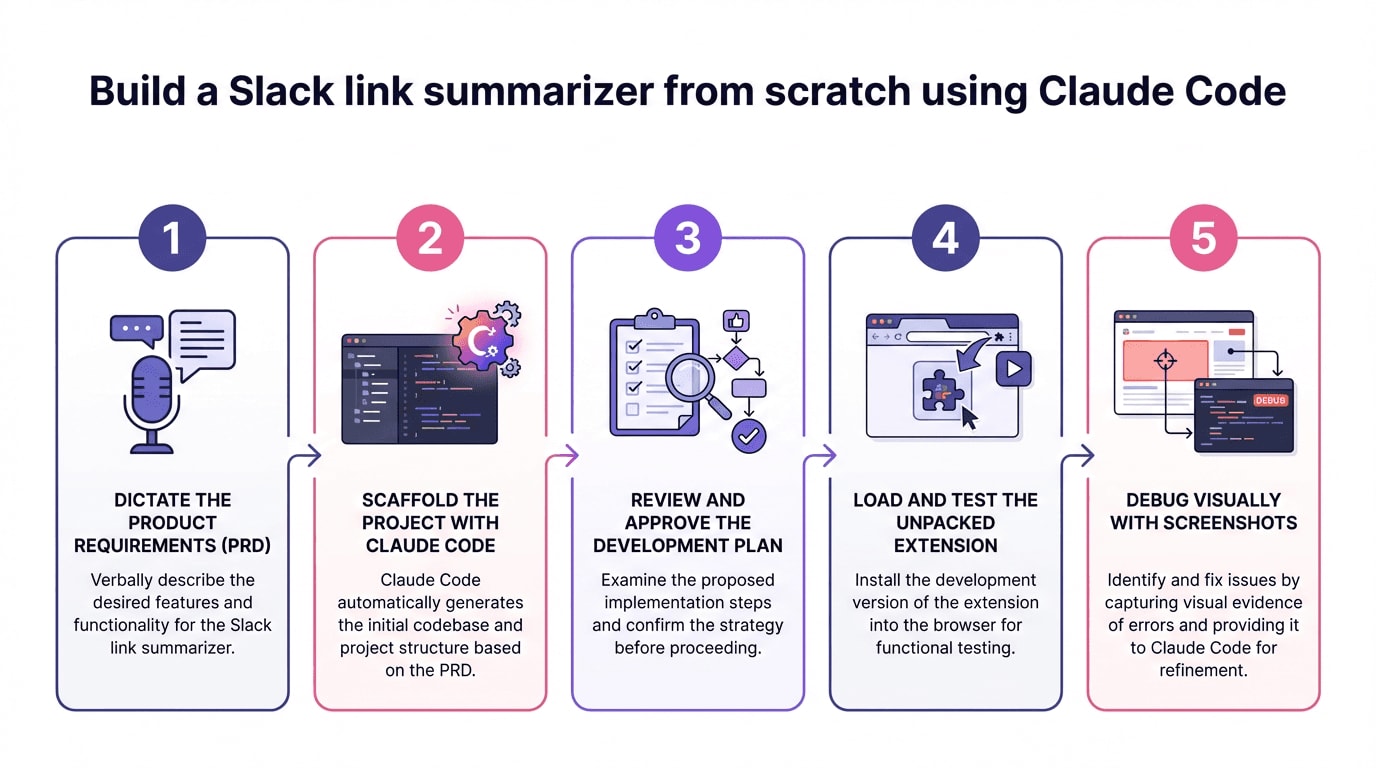 Build a Slack link summarizer from scratch using Claude Code

1

DICTATE THE PRODUCT REQUIREMENTS (PRD)

Verbally describe the desired features and functionality for the Slack link summarizer.

2

SCAFFOLD THE PROJECT WITH CLAUDE CODE

Claude Code automatically generates the initial codebase and project structure based on the PRD.

3

REVIEW AND APPROVE THE DEVELOPMENT PLAN

Examine the proposed implementation steps and confirm the strategy before proceeding.

4

LOAD AND TEST THE UNPACKED EXTENSION

Install the development version of the extension into the browser for functional testing.

5

DEBUG

DEBUG VISUALLY WITH SCREENSHOTS

Identify and fix issues by capturing visual evidence of errors and providing it to Claude Code for refinement.