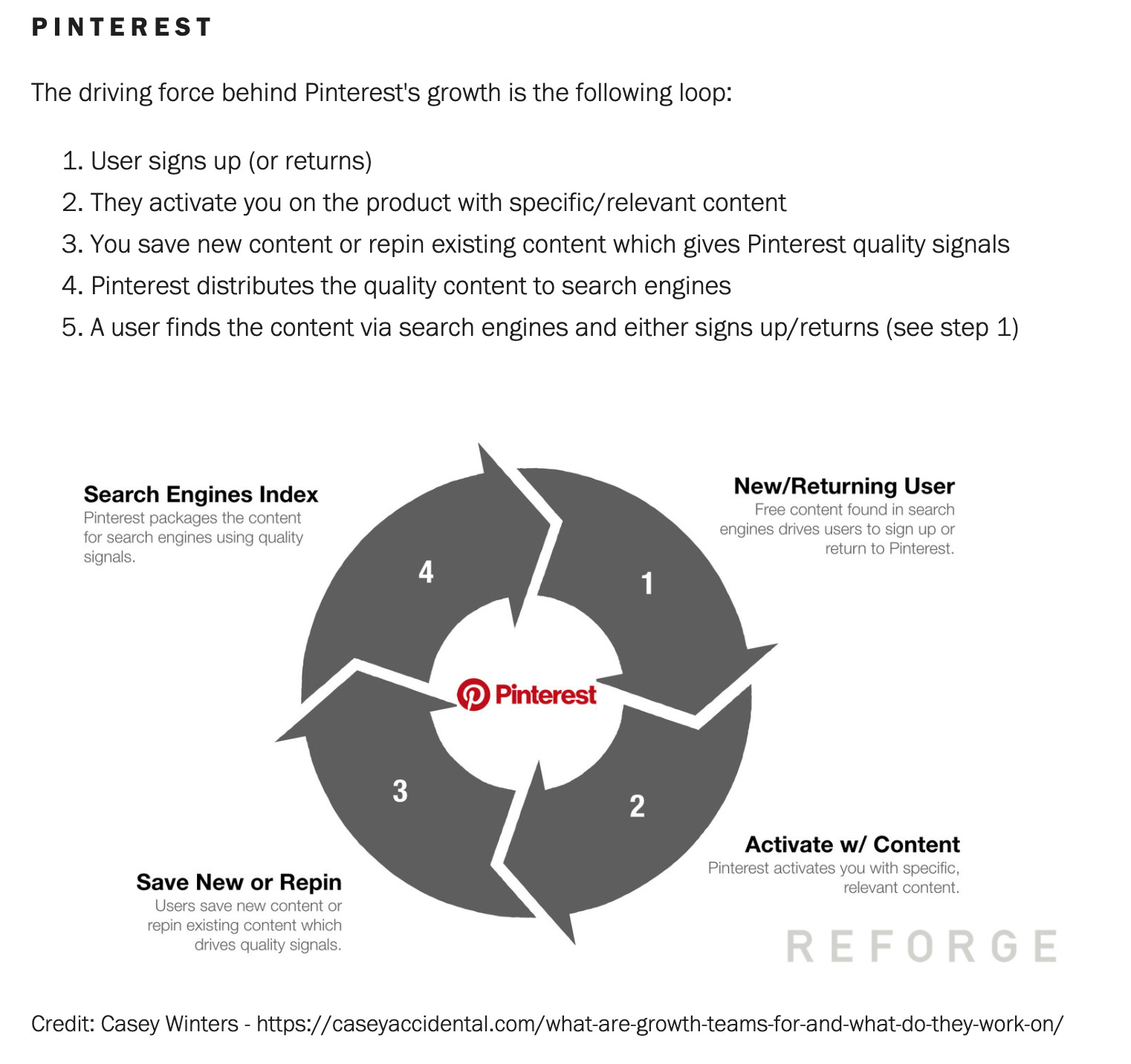 PINTEREST

The driving force behind Pinterest's growth is the following loop:

1. User signs up (or returns)
2. They activate you on the product with specific/relevant content
3. You save new content or repin existing content which gives Pinterest quality signals
4. Pinterest distributes the quality content to search engines
5. A user finds the content via search engines and either signs up/returns (see step 1)

Search Engines Index
Pinterest packages the content for search engines using quality signals.

New/Returning User
Free content found in search engines drives users to sign up or return to Pinterest.

4

1

Pinterest

3

2

Activate w/ Content
Pinterest activates you with specific, relevant content.

Save New or Repin
Users save new content or repin existing content which drives quality signals.

REFORGE

Credit: Casey Winters - https://caseyaccidental.com/what-are-growth-teams-for-and-what-do-they-work-on/