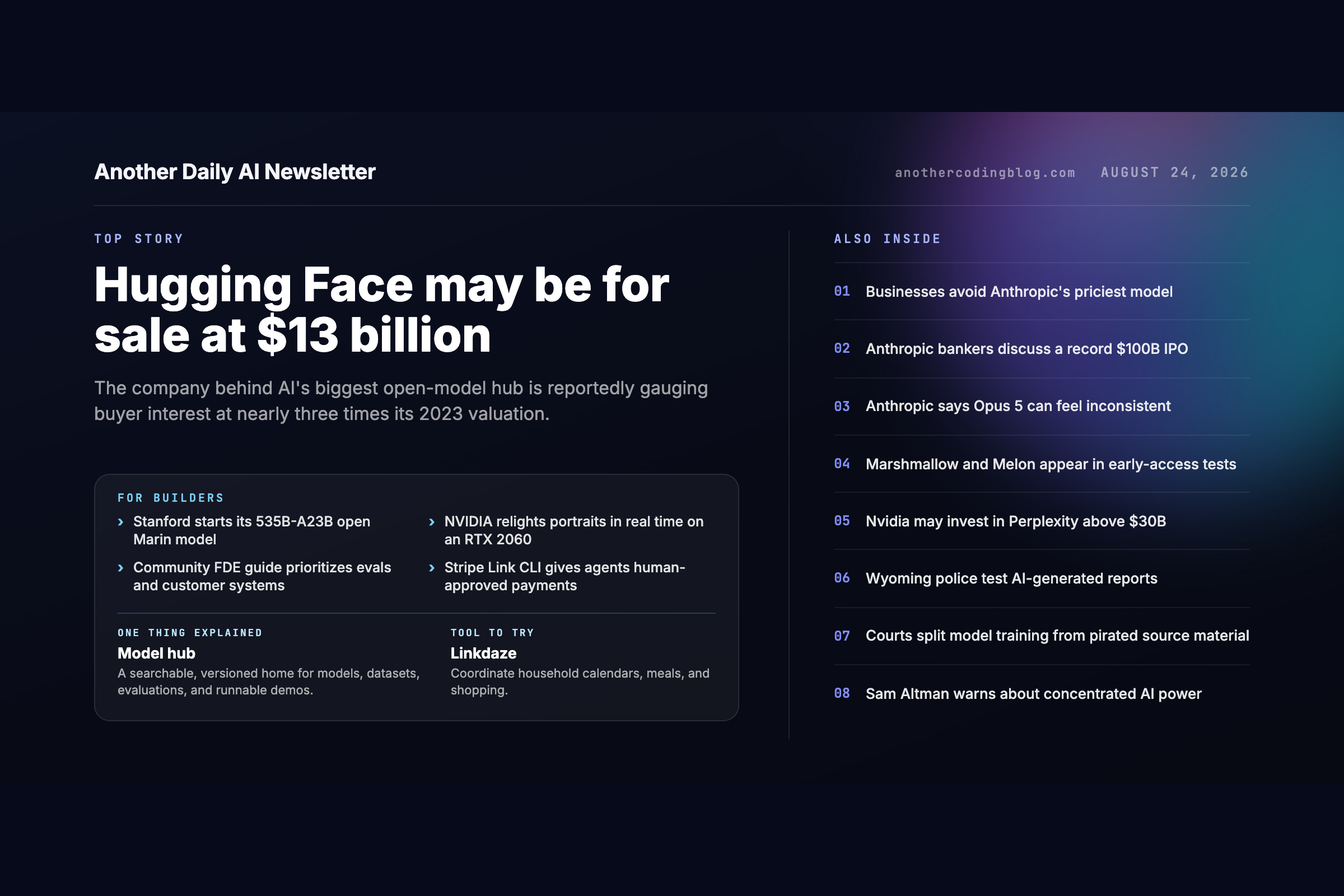 Another Daily AI Newsletter

anothercodingblog.com AUGUST 24, 2026

TOP STORY

Hugging Face may be for sale at $13 billion

The company behind AI's biggest open-model hub is reportedly gauging buyer interest at nearly three times its 2023 valuation.

FOR BUILDERS

› Stanford starts its 535B-A23B open Marin model

› Community FDE guide prioritizes evals and customer systems

› NVIDIA relights portraits in real time on an RTX 2060

› Stripe Link CLI gives agents human-approved payments

ONE THING EXPLAINED
Model hub
A searchable, versioned home for models, datasets, evaluations, and runnable demos.

TOOL TO TRY
Linkdaze
Coordinate household calendars, meals, and shopping.

ALSO INSIDE

01 Businesses avoid Anthropic's priciest model

02 Anthropic bankers discuss a record $100B IPO

03 Anthropic says Opus 5 can feel inconsistent

04 Marshmallow and Melon appear in early-access tests

05 Nvidia may invest in Perplexity above $30B

06 Wyoming police test AI-generated reports

07 Courts split model training from pirated source material

08 Sam Altman warns about concentrated AI power