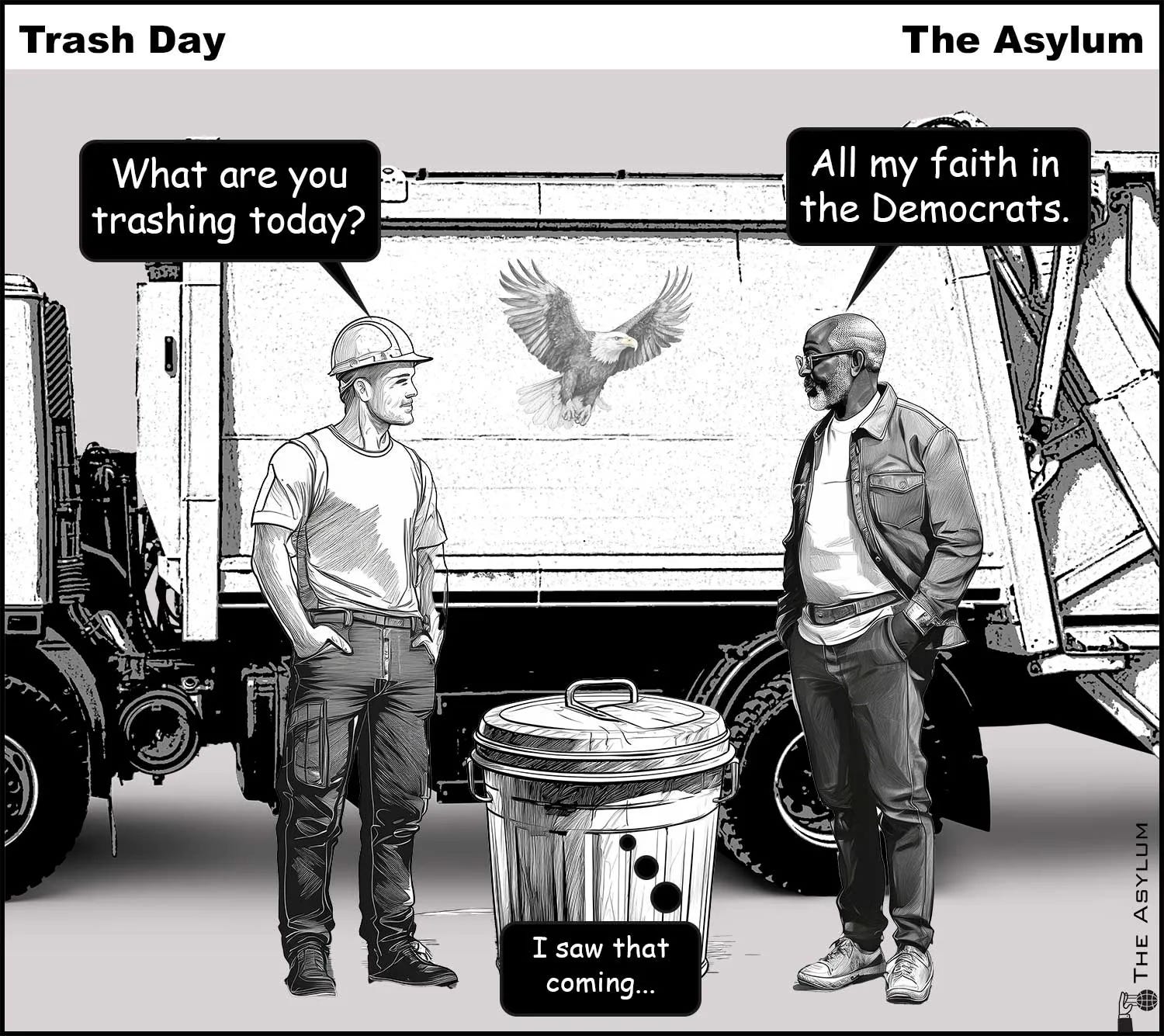 Trash Day

The Asylum

What are you trashing today?

All my faith in the Democrats.

I saw that coming...

THE ASYLUM