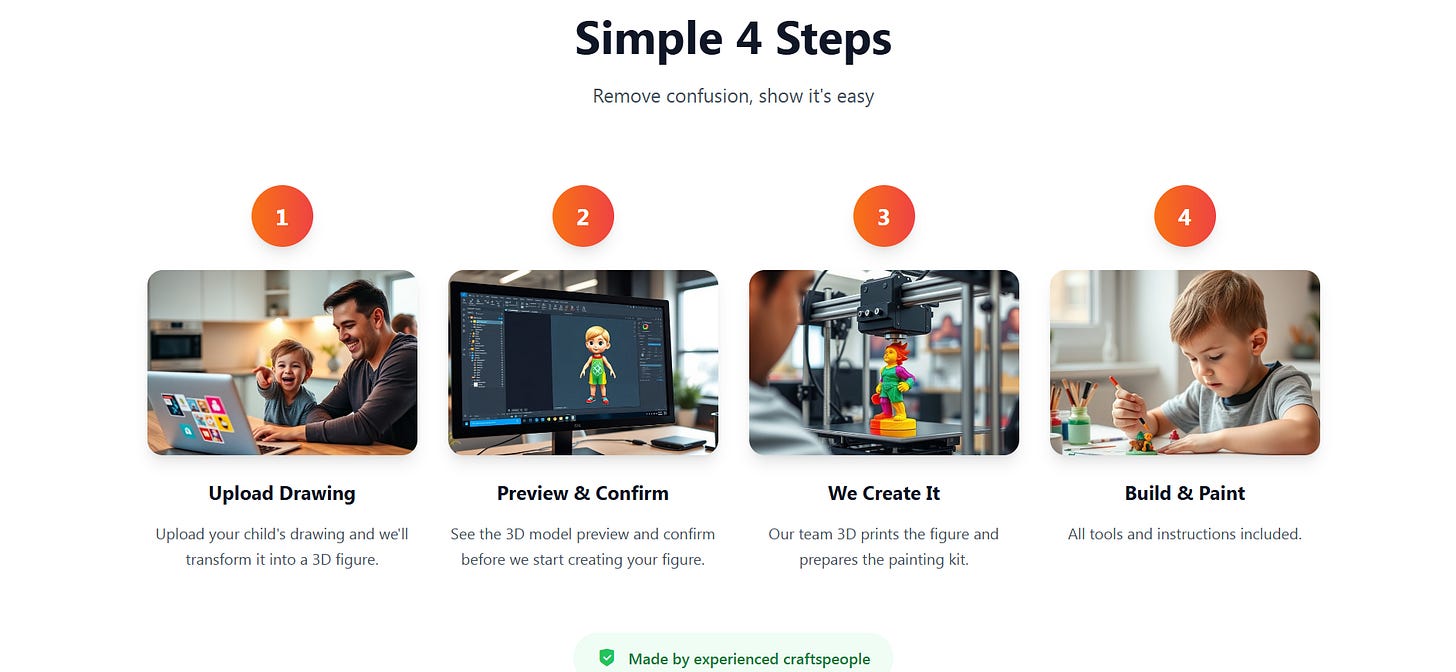 Simple 4 Steps

Remove confusion, show it's easy

1

Upload Drawing

Upload your child's drawing and we'll transform it into a 3D figure.

2

Preview & Confirm

See the 3D model preview and confirm before we start creating your figure.

3

We Create It

Our team 3D prints the figure and prepares the painting kit.

4

Build & Paint

All tools and instructions included.

Made by experienced craftspeople