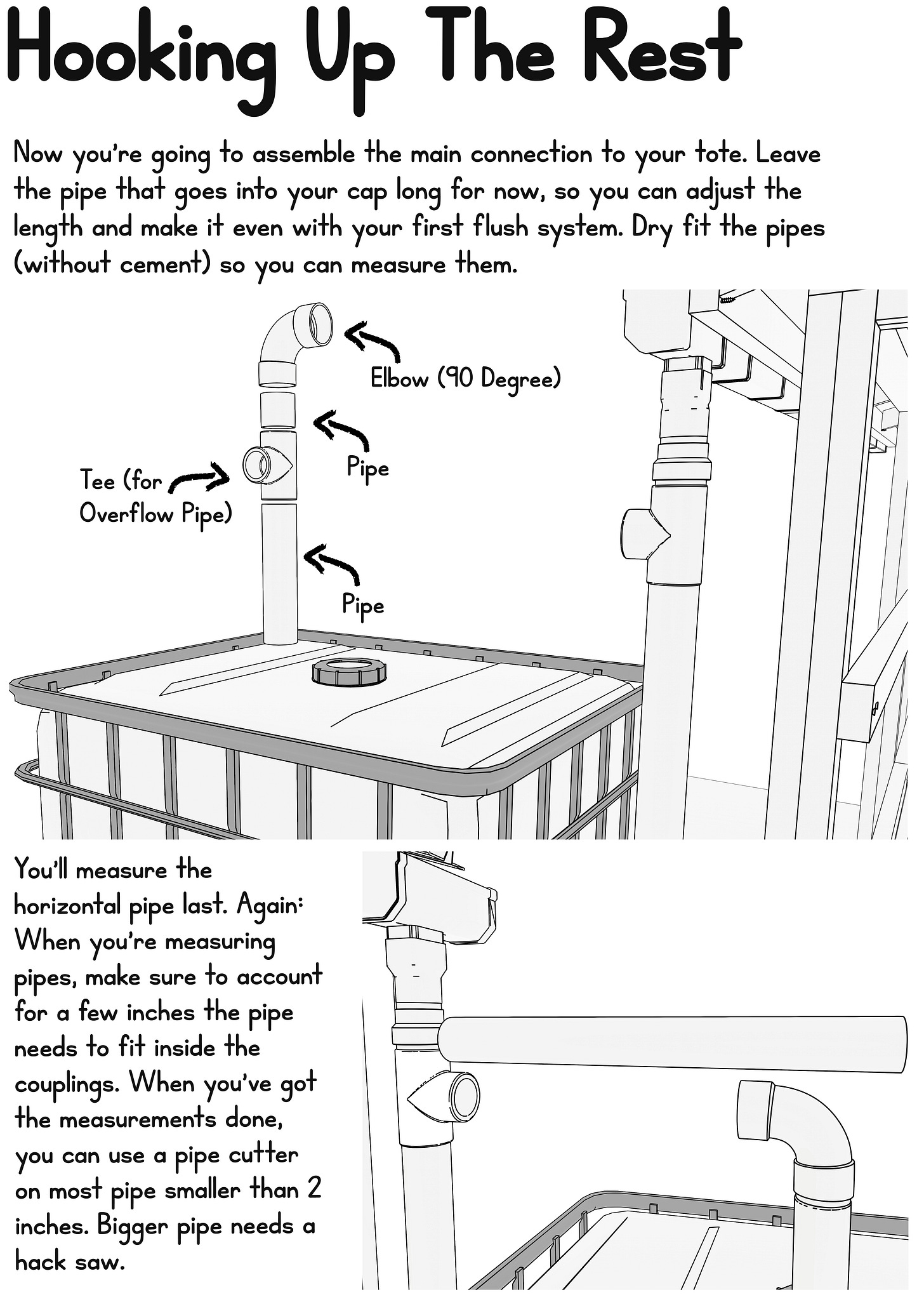 Hooking Up The Rest

Now you're going to assemble the main connection to your tote. Leave the pipe that goes into your cap long for now, so you can adjust the length and make it even with your first flush system. Dry fit the pipes (without cement) so you can measure them.

Elbow (90 Degree)

Pipe

Tee (for Overflow Pipe)

Pipe

You'll measure the horizontal pipe last. Again: When you're measuring pipes, make sure to account for a few inches the pipe needs to fit inside the couplings. When you've got the measurements done, you can use a pipe cutter on most pipe smaller than 2 inches. Bigger pipe needs a hack saw.