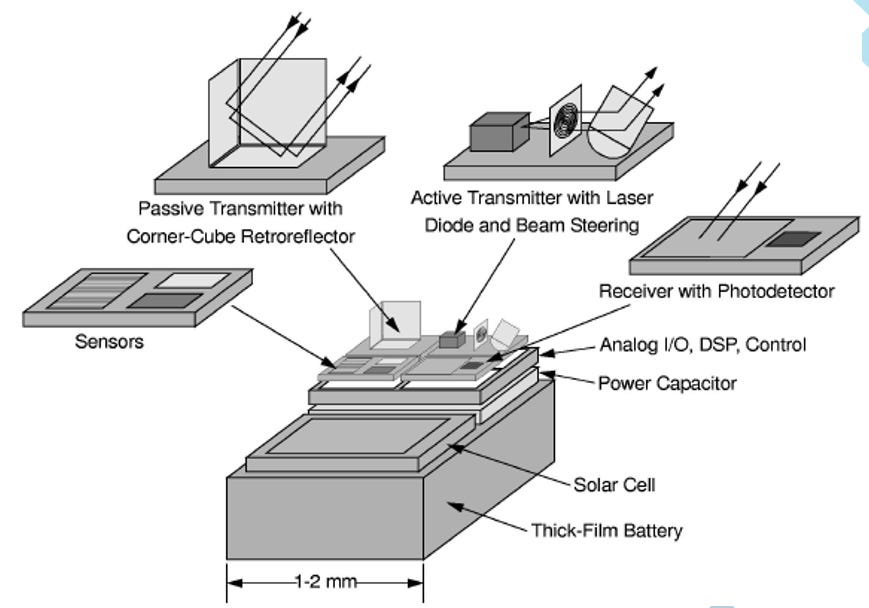 Passive Transmitter with Corner-Cube Retroreflector

Active Transmitter with Laser Diode and Beam Steering

Receiver with Photodetector

Sensors

Analog I/O, DSP, Control

Power Capacitor

Solar Cell

Thick-Film Battery

1-2 mm