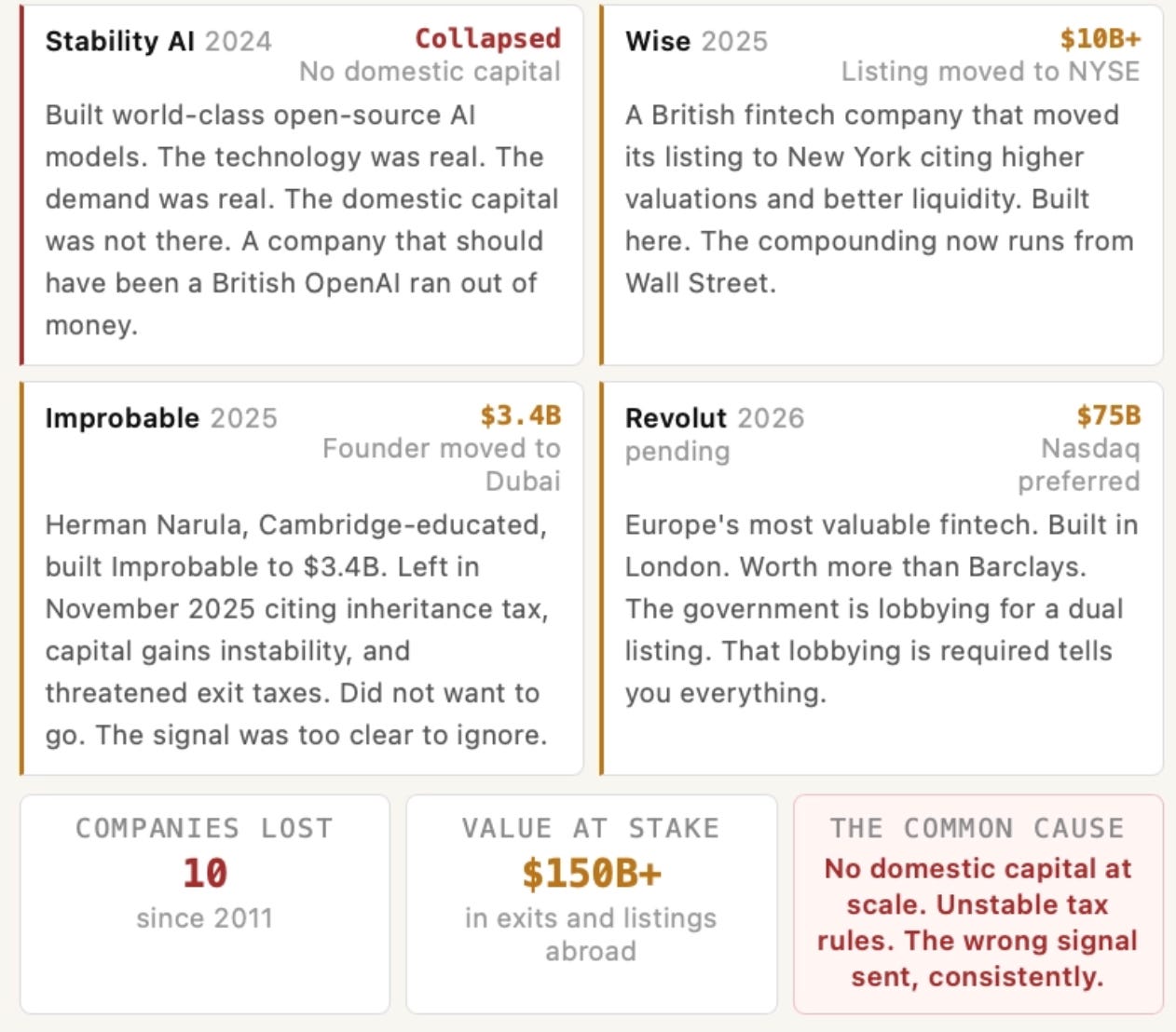 Stability AI 2024
Collapsed
No domestic capital

Built world-class open-source AI models. The technology was real. The demand was real. The domestic capital was not there. A company that should have been a British OpenAI ran out of money.

Wise 2025
$10B+
Listing moved to NYSE

A British fintech company that moved its listing to New York citing higher valuations and better liquidity. Built here. The compounding now runs from Wall Street.

Improbable 2025
$3.4B
Founder moved to Dubai

Herman Narula, Cambridge-educated, built Improbable to $3.4B. Left in November 2025 citing inheritance tax, capital gains instability, and threatened exit taxes. Did not want to go. The signal was too clear to ignore.

Revolut 2026 pending
$75B
Nasdaq preferred

Europe's most valuable fintech. Built in London. Worth more than Barclays. The government is lobbying for a dual listing. That lobbying is required tells you everything.

COMPANIES LOST
10
since 2011

VALUE AT STAKE
$150B+
in exits and listings abroad

THE COMMON CAUSE
No domestic capital at scale. Unstable tax rules. The wrong signal sent, consistently.