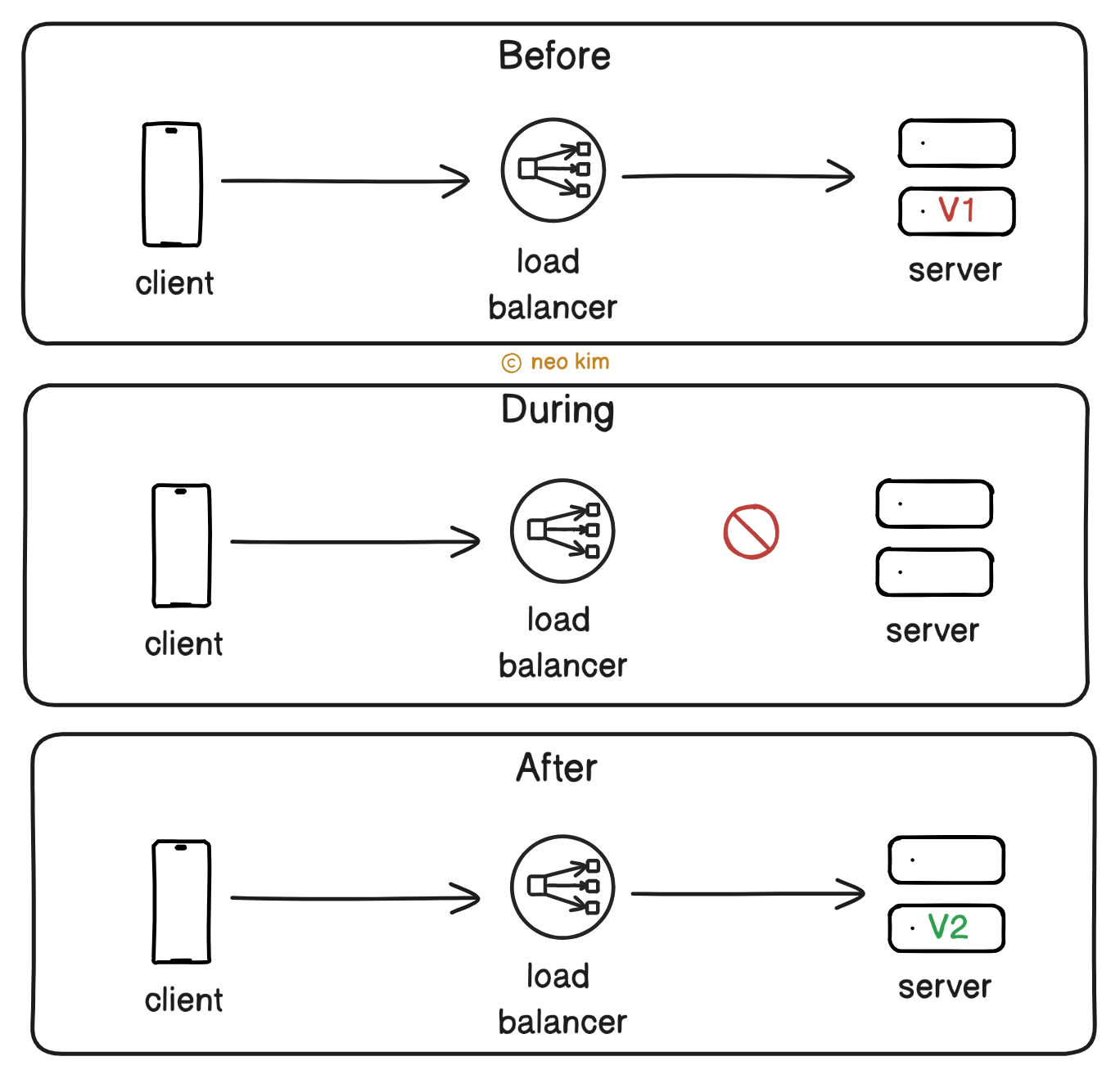 Before

client

load balancer

V1

server

© neo kim

During

client

load balancer

server

After

client

load balancer

V2

server