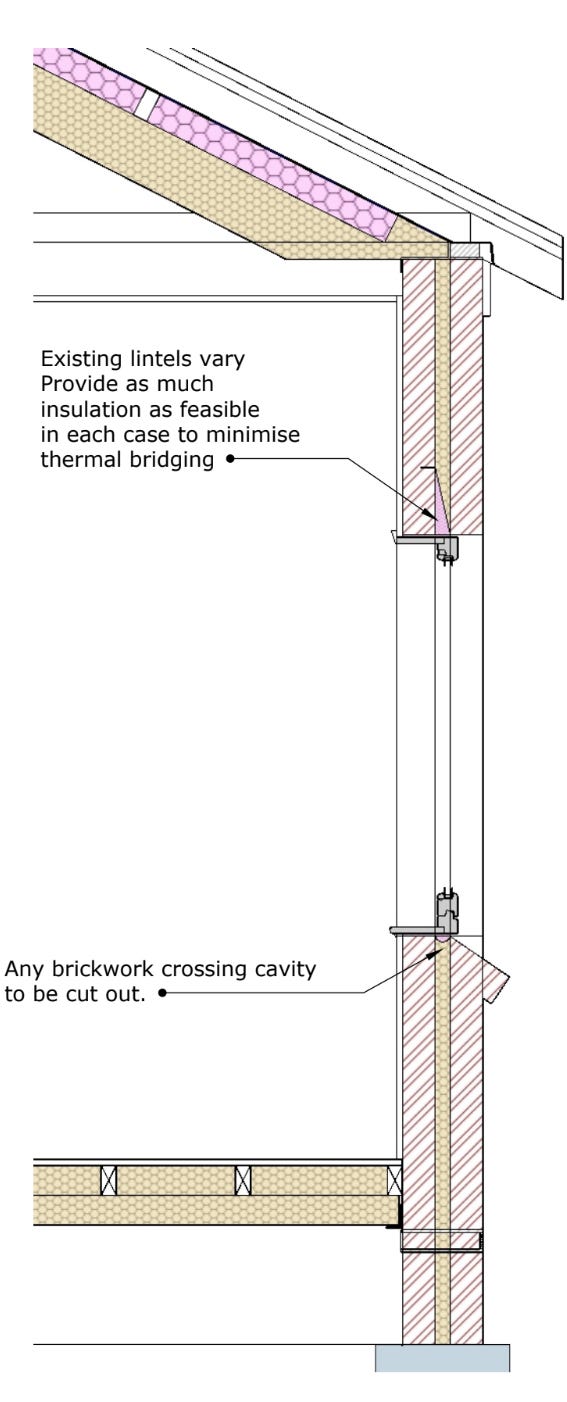 Existing lintels vary
Provide as much insulation as feasible in each case to minimise thermal bridging

Any brickwork crossing cavity to be cut out.