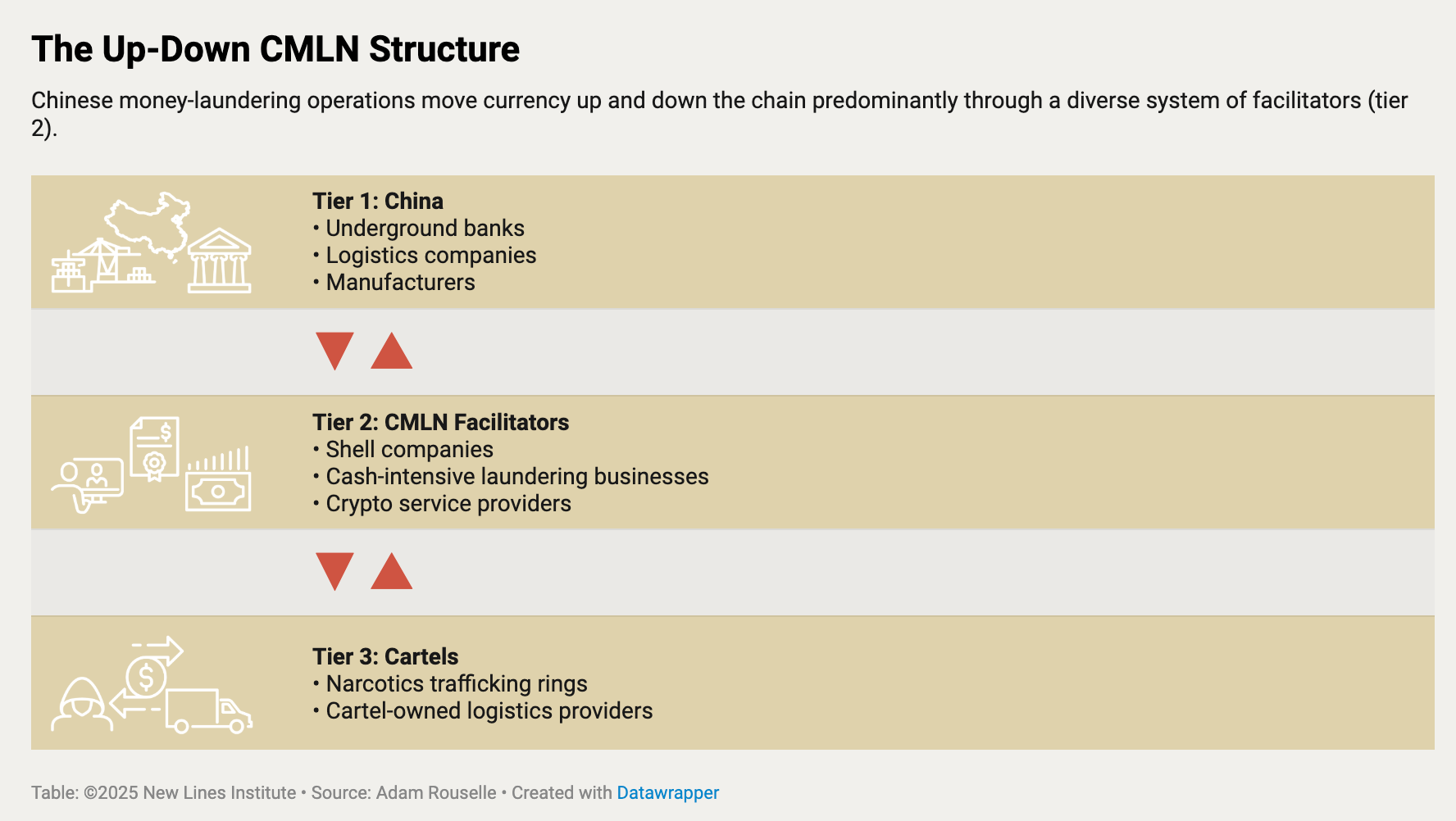 The Up-Down CMLN Structure

Chinese money-laundering operations move currency up and down the chain predominantly through a diverse system of facilitators (tier 2).

Tier 1: China
• Underground banks
• Logistics companies
• Manufacturers

Tier 2: CMLN Facilitators
• Shell companies
• Cash-intensive laundering businesses
• Crypto service providers

Tier 3: Cartels
• Narcotics trafficking rings
• Cartel-owned logistics providers

Table: ©2025 New Lines Institute • Source: Adam Rouselle • Created with Datawrapper