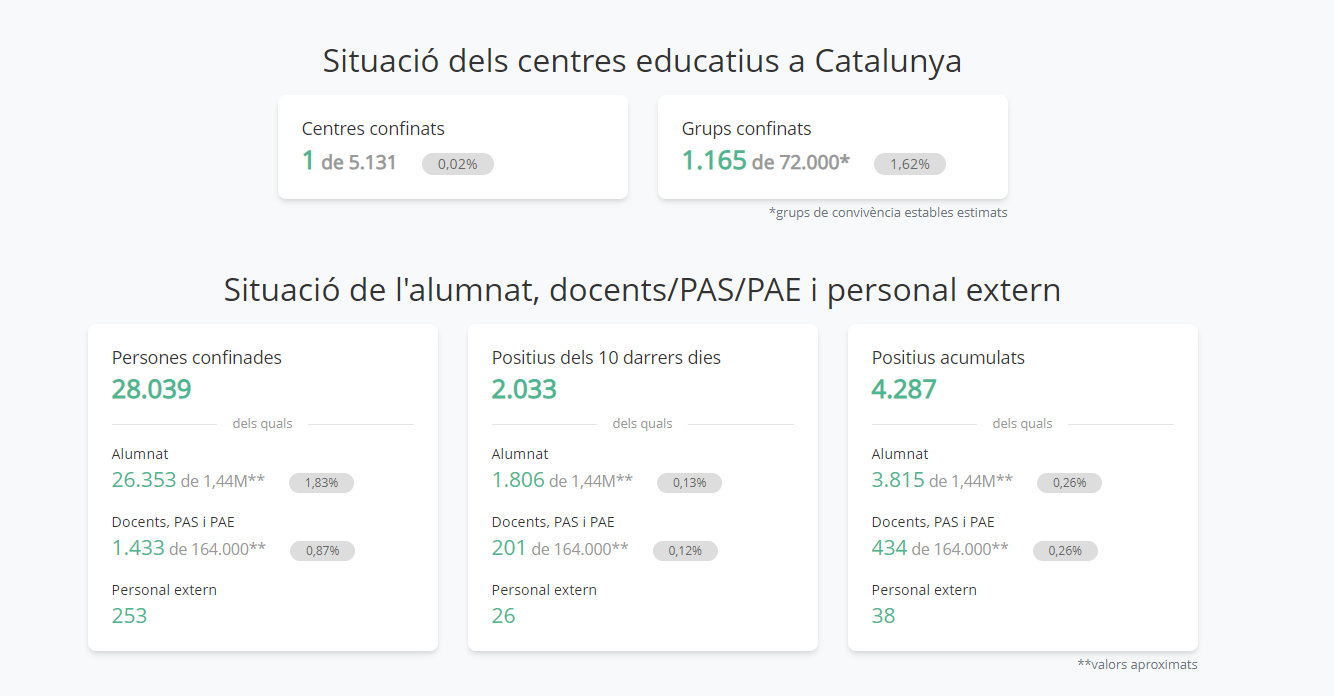 Situació dels centres educatius a Catalunya

Centres confinats
1 de 5.131 0,02%

Grups confinats
1.165 de 72.000* 1,62%

*grups de convivència estables estimats

Situació de l'alumnat, docents/PAS/PAE i personal extern

Persones confinades
28.039
dels quals
Alumnat
26.353 de 1,44M** 1,83%
Docents, PAS i PAE
1.433 de 164.000** 0,87%
Personal extern
253

Positius dels 10 darrers dies
2.033
dels quals
Alumnat
1.806 de 1,44M** 0,13%
Docents, PAS i PAE
201 de 164.000** 0,12%
Personal extern
26

Positius acumulats
4.287
dels quals
Alumnat
3.815 de 1,44M** 0,26%
Docents, PAS i PAE
434 de 164.000** 0,26%
Personal extern
38

**valors aproximats