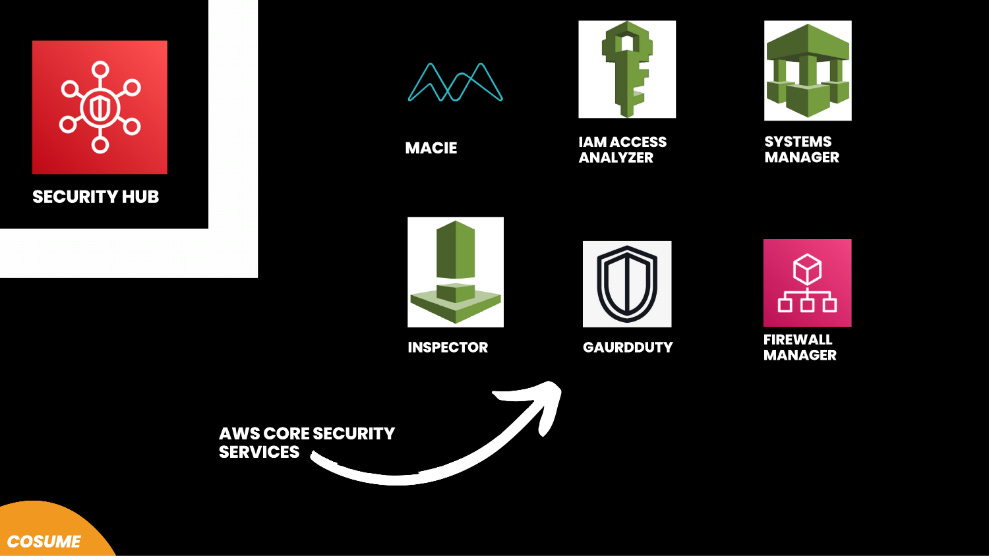 SECURITY HUB

MACIE

IAM ACCESS ANALYZER

SYSTEMS MANAGER

INSPECTOR

GAURDDUTY

FIREWALL MANAGER

AWS CORE SECURITY SERVICES

COSUME