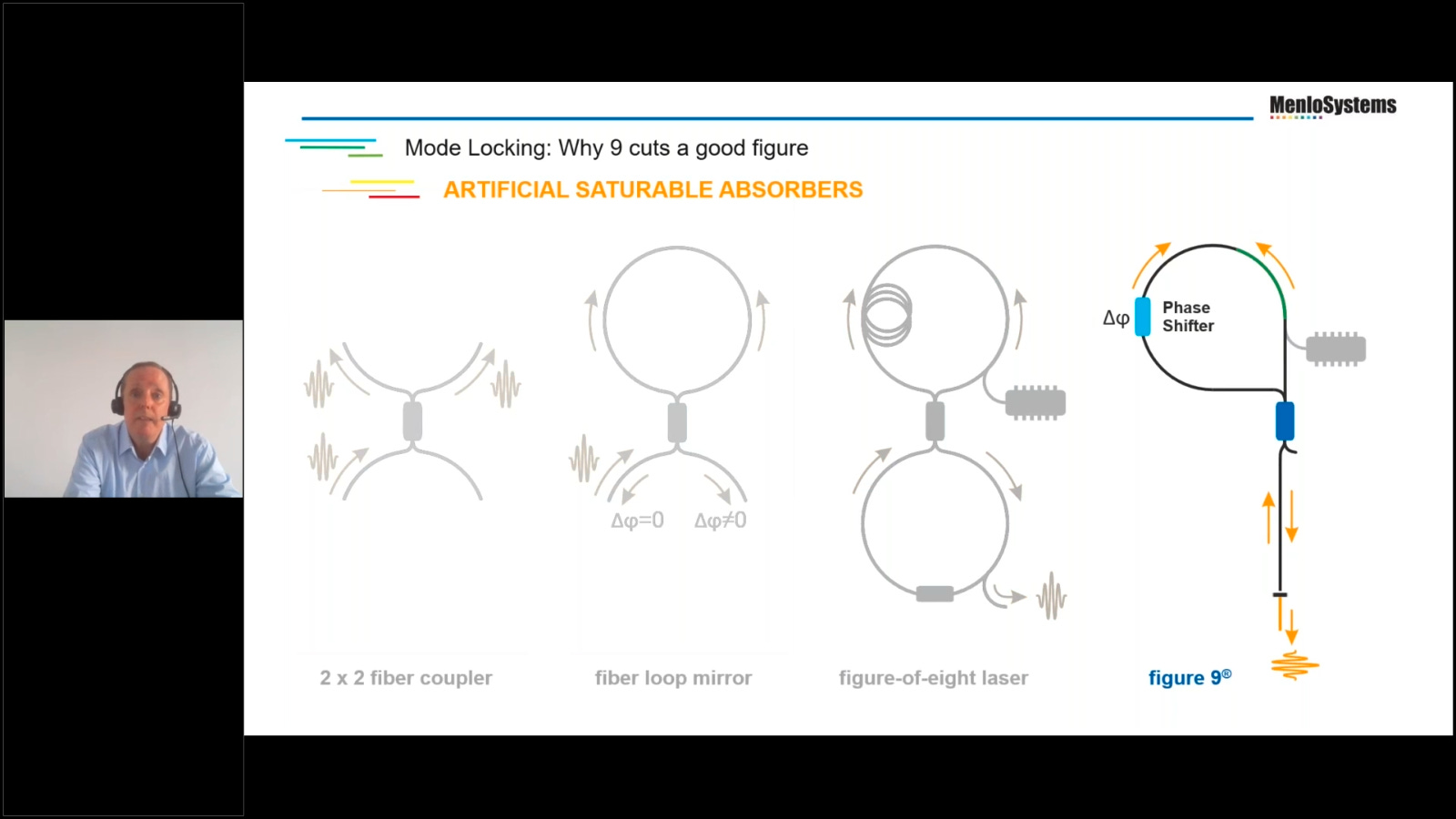 MenloSystems

Mode Locking: Why 9 cuts a good figure

ARTIFICIAL SATURABLE ABSORBERS

$\Delta\varphi=0$ $\Delta\varphi\neq0$

$\Delta\varphi$ Phase Shifter

2 x 2 fiber coupler

fiber loop mirror

figure-of-eight laser

figure 9®