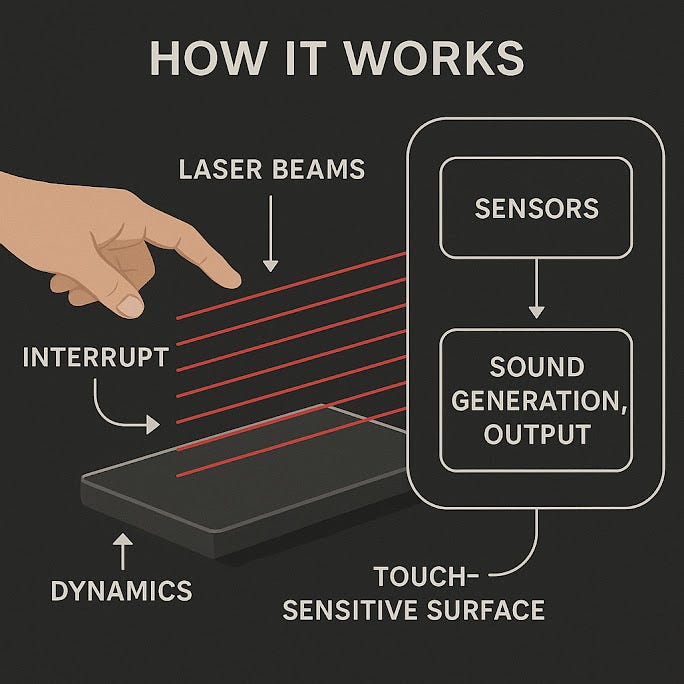 HOW IT WORKS

LASER BEAMS

SENSORS

INTERRUPT

SOUND GENERATION, OUTPUT

DYNAMICS

TOUCH-SENSITIVE SURFACE