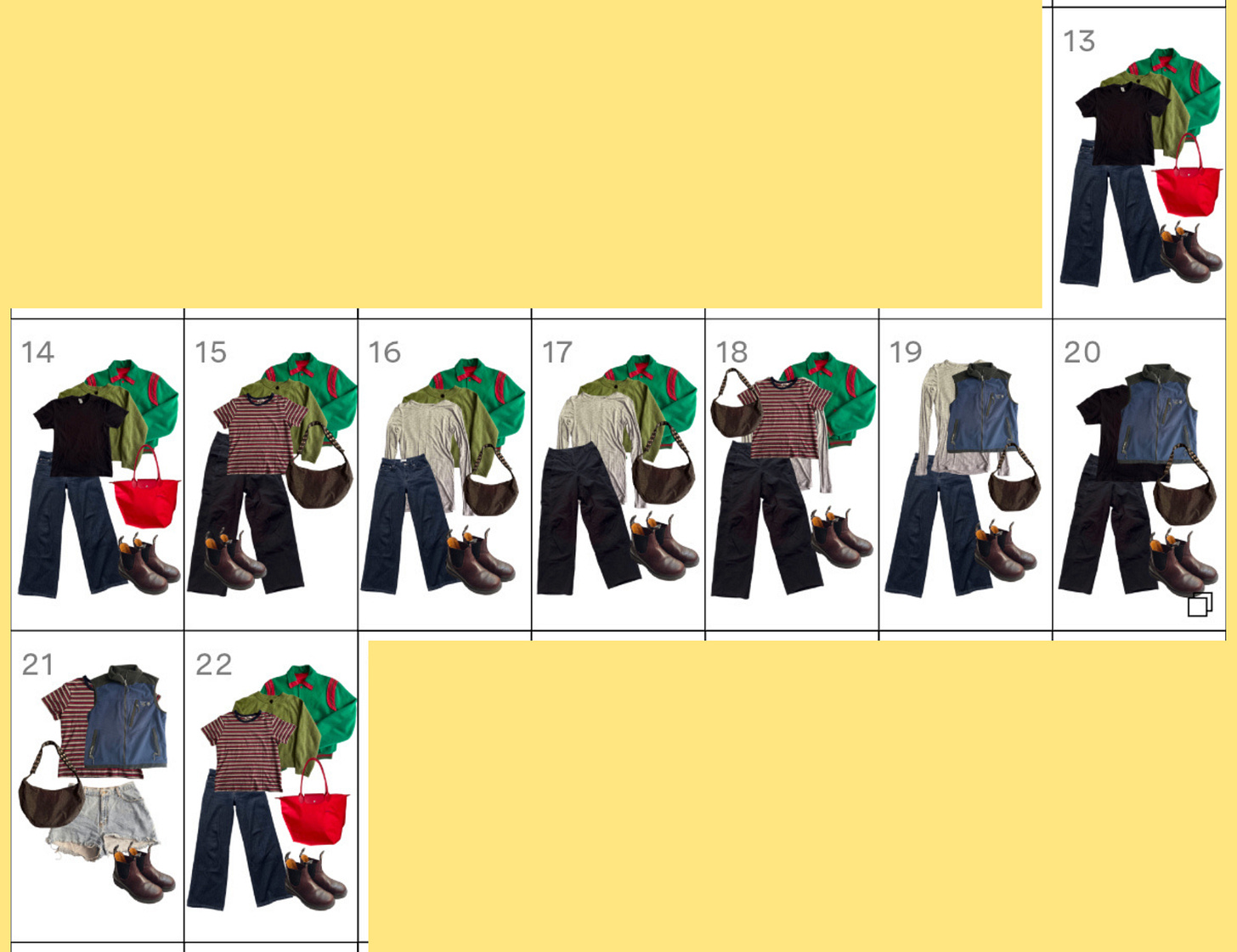 13

14

15

16

17

18

19

20

21

22