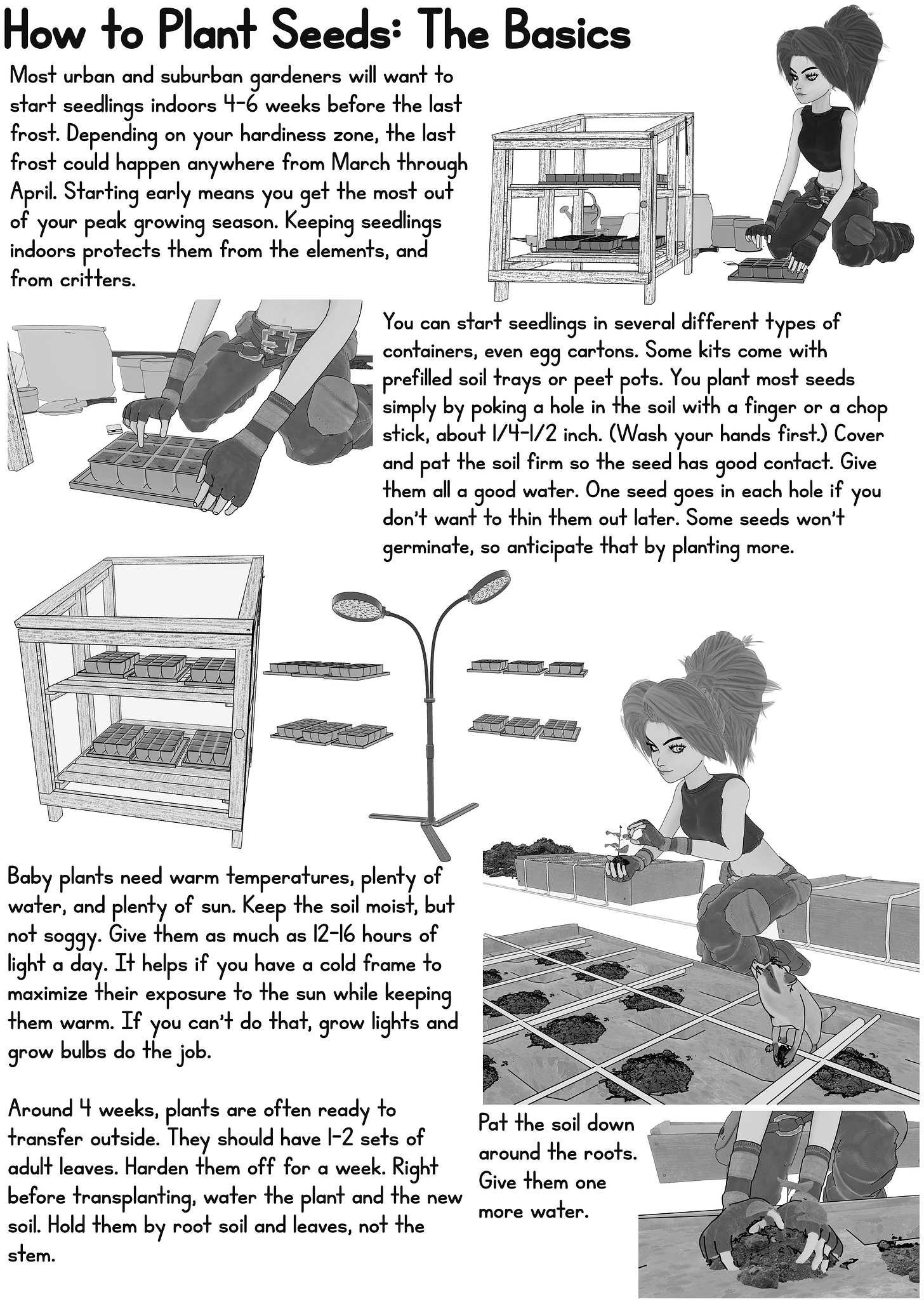 How to Plant Seeds: The Basics

Most urban and suburban gardeners will want to start seedlings indoors 4-6 weeks before the last frost. Depending on your hardiness zone, the last frost could happen anywhere from March through April. Starting early means you get the most out of your peak growing season. Keeping seedlings indoors protects them from the elements, and from critters.

You can start seedlings in several different types of containers, even egg cartons. Some kits come with prefilled soil trays or peet pots. You plant most seeds simply by poking a hole in the soil with a finger or a chop stick, about 1/4-1/2 inch. (Wash your hands first.) Cover and pat the soil firm so the seed has good contact. Give them all a good water. One seed goes in each hole if you don't want to thin them out later. Some seeds won't germinate, so anticipate that by planting more.

Baby plants need warm temperatures, plenty of water, and plenty of sun. Keep the soil moist, but not soggy. Give them as much as 12-16 hours of light a day. It helps if you have a cold frame to maximize their exposure to the sun while keeping them warm. If you can't do that, grow lights and grow bulbs do the job.

Around 4 weeks, plants are often ready to transfer outside. They should have 1-2 sets of adult leaves. Harden them off for a week. Right before transplanting, water the plant and the new soil. Hold them by root soil and leaves, not the stem.

Pat the soil down around the roots. Give them one more water.